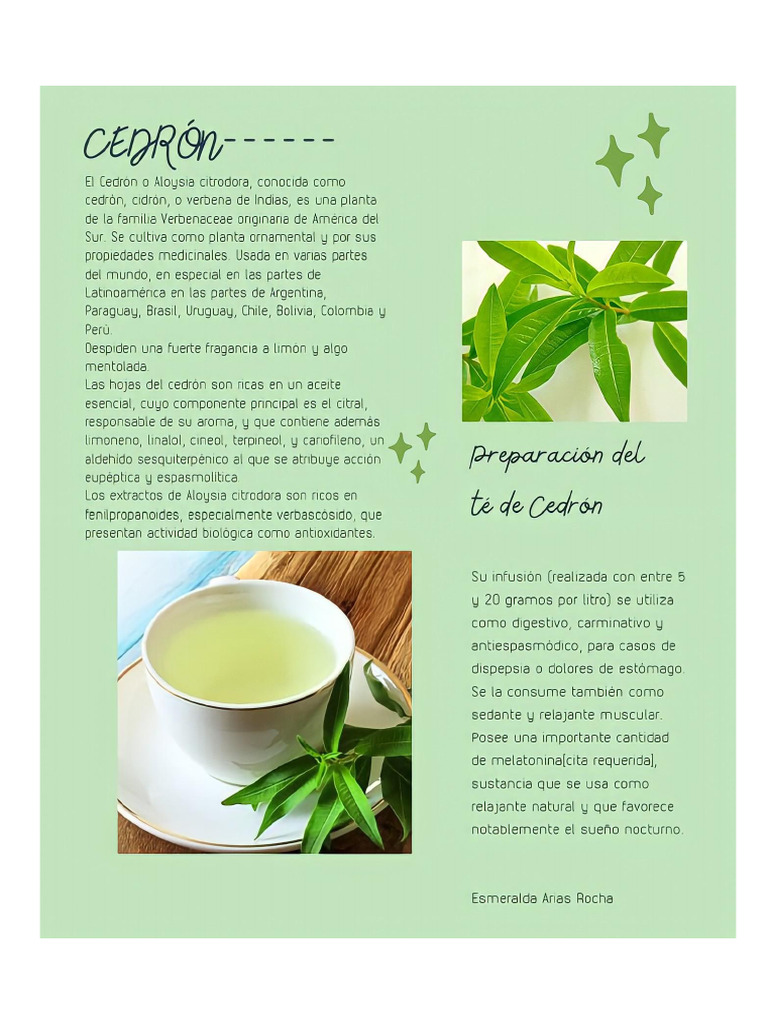 CEDRÓN------

El Cedrón o Aloysia citrodora, conocida como cedrón, cidrón, o verbena de Indias, es una planta de la familia Verbenaceae originaria de América del Sur. Se cultiva como planta ornamental y por sus propiedades medicinales. Usada en varias partes del mundo, en especial en las partes de Latinoamérica en las partes de Argentina, Paraguay, Brasil, Uruguay, Chile, Bolivia, Colombia y Perú.
Despiden una fuerte fragancia a limón y algo mentolada.
Las hojas del cedrón son ricas en un aceite esencial, cuyo componente principal es el citral, responsable de su aroma, y que contiene además limoneno, linalol, cineol, terpineol, y cariofileno, un aldehído sesquiterpénico al que se atribuye acción eupéptica y espasmolítica.
Los extractos de Aloysia citrodora son ricos en fenilpropanoides, especialmente verbascósido, que presentan actividad biológica como antioxidantes.

Preparación del té de Cedrón

Su infusión (realizada con entre 5 y 20 gramos por litro) se utiliza como digestivo, carminativo y antiespasmódico, para casos de dispepsia o dolores de estómago. Se la consume también como sedante y relajante muscular. Posee una importante cantidad de melatonina[cita requerida], sustancia que se usa como relajante natural y que favorece notablemente el sueño nocturno.

Esmeralda Arias Rocha