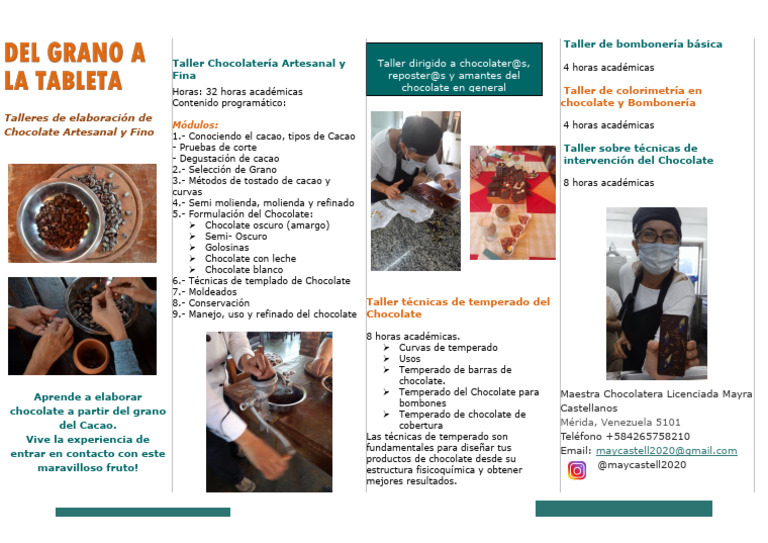 DEL GRANO A LA TABLETA

Talleres de elaboración de Chocolate Artesanal y Fino

Aprende a elaborar chocolate a partir del grano del Cacao.
Vive la experiencia de entrar en contacto con este maravilloso fruto!

Taller Chocolatería Artesanal y Fina

Horas: 32 horas académicas
Contenido programático:

Módulos:
1.- Conociendo el cacao, tipos de Cacao
- Pruebas de corte
- Degustación de cacao
2.- Selección de Grano
3.- Métodos de tostado de cacao y curvas
4.- Semi molienda, molienda y refinado
5.- Formulación del Chocolate:
➢ Chocolate oscuro (amargo)
➢ Semi- Oscuro
➢ Golosinas
➢ Chocolate con leche
➢ Chocolate blanco
6.- Técnicas de templado de Chocolate
7.- Moldeados
8.- Conservación
9.- Manejo, uso y refinado del chocolate

Taller dirigido a chocolater@s, reposter@s y amantes del chocolate en general

Taller técnicas de temperado del Chocolate

8 horas académicas.
➢ Curvas de temperado
➢ Usos
➢ Temperado de barras de chocolate.
➢ Temperado del Chocolate para bombones
➢ Temperado de chocolate de cobertura
Las técnicas de temperado son fundamentales para diseñar tus productos de chocolate desde su estructura fisicoquímica y obtener mejores resultados.

Taller de bombonería básica

4 horas académicas

Taller de colorimetría en chocolate y Bombonería

4 horas académicas

Taller sobre técnicas de intervención del Chocolate

8 horas académicas

Maestra Chocolatera Licenciada Mayra Castellanos
Mérida, Venezuela 5101
Teléfono +584265758210
Email: maycastell2020@gmail.com
@maycastell2020