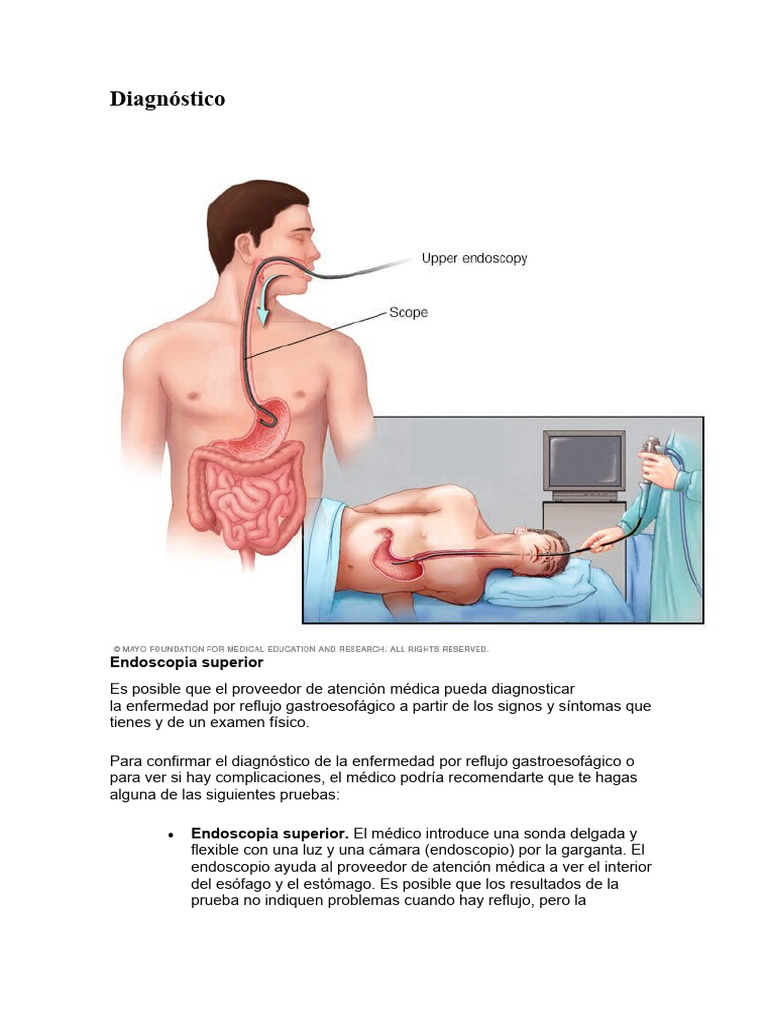 Diagnóstico

Upper endoscopy

Scope

© MAYO FOUNDATION FOR MEDICAL EDUCATION AND RESEARCH. ALL RIGHTS RESERVED.

Endoscopia superior

Es posible que el proveedor de atención médica pueda diagnosticar la enfermedad por reflujo gastroesofágico a partir de los signos y síntomas que tienes y de un examen físico.

Para confirmar el diagnóstico de la enfermedad por reflujo gastroesofágico o para ver si hay complicaciones, el médico podría recomendarte que te hagas alguna de las siguientes pruebas:

• **Endoscopia superior.** El médico introduce una sonda delgada y flexible con una luz y una cámara (endoscopio) por la garganta. El endoscopio ayuda al proveedor de atención médica a ver el interior del esófago y el estómago. Es posible que los resultados de la prueba no indiquen problemas cuando hay reflujo, pero la