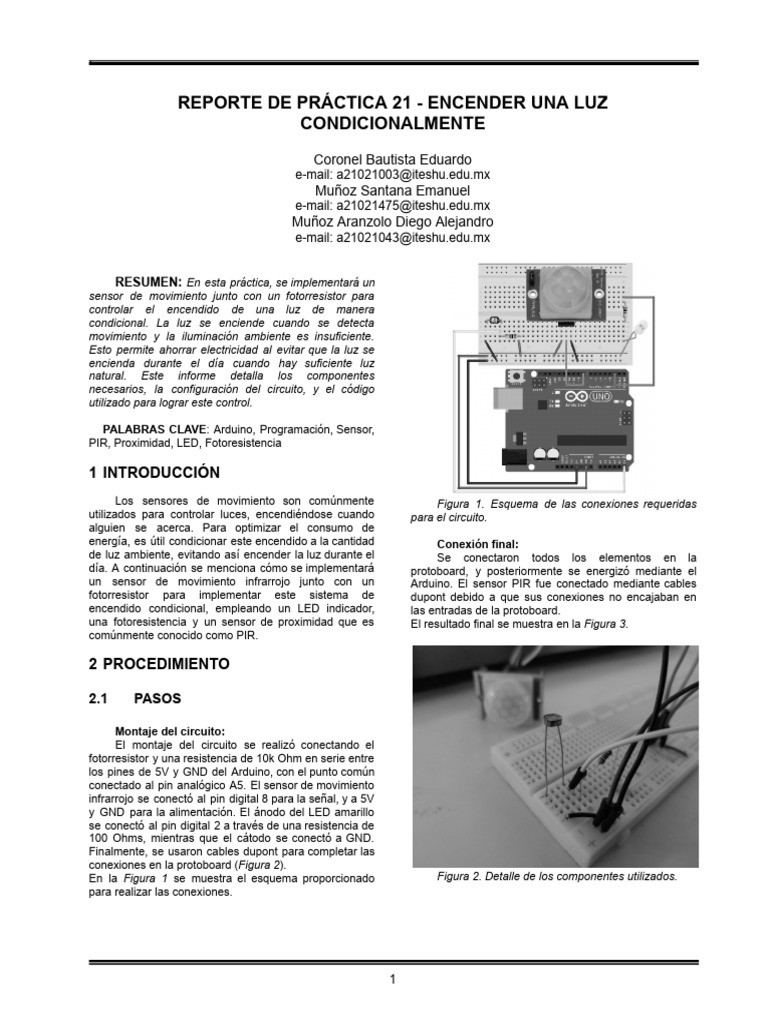 REPORTE DE PRÁCTICA 21 - ENCENDER UNA LUZ CONDICIONALMENTE

Coronel Bautista Eduardo
e-mail: a21021003@iteshu.edu.mx
Muñoz Santana Emanuel
e-mail: a21021475@iteshu.edu.mx
Muñoz Aranzolo Diego Alejandro
e-mail: a21021043@iteshu.edu.mx

RESUMEN: En esta práctica, se implementará un sensor de movimiento junto con un fotorresistor para controlar el encendido de una luz de manera condicional. La luz se enciende cuando se detecta movimiento y la iluminación ambiente es insuficiente. Esto permite ahorrar electricidad al evitar que la luz se encienda durante el día cuando hay suficiente luz natural. Este informe detalla los componentes necesarios, la configuración del circuito, y el código utilizado para lograr este control.

PALABRAS CLAVE: Arduino, Programación, Sensor, PIR, Proximidad, LED, Fotoresistencia

1 INTRODUCCIÓN

Los sensores de movimiento son comúnmente utilizados para controlar luces, encendiéndose cuando alguien se acerca. Para optimizar el consumo de energía, es útil condicionar este encendido a la cantidad de luz ambiente, evitando así encender la luz durante el día. A continuación se menciona cómo se implementará un sensor de movimiento infrarrojo junto con un fotorresistor para implementar este sistema de encendido condicional, empleando un LED indicador, una fotoresistencia y un sensor de proximidad que es comúnmente conocido como PIR.

2 PROCEDIMIENTO

2.1 PASOS

Montaje del circuito:
El montaje del circuito se realizó conectando el fotorresistor y una resistencia de 10k Ohm en serie entre los pines de 5V y GND del Arduino, con el punto común conectado al pin analógico A5. El sensor de movimiento infrarrojo se conectó al pin digital 8 para la señal, y a 5V y GND para la alimentación. El ánodo del LED amarillo se conectó al pin digital 2 a través de una resistencia de 100 Ohms, mientras que el cátodo se conectó a GND. Finalmente, se usaron cables dupont para completar las conexiones en la protoboard (Figura 2).
En la Figura 1 se muestra el esquema proporcionado para realizar las conexiones.

UNO

Figura 1. Esquema de las conexiones requeridas para el circuito.

Conexión final:
Se conectaron todos los elementos en la protoboard, y posteriormente se energizó mediante el Arduino. El sensor PIR fue conectado mediante cables dupont debido a que sus conexiones no encajaban en las entradas de la protoboard.
El resultado final se muestra en la Figura 3.

Figura 2. Detalle de los componentes utilizados.

1