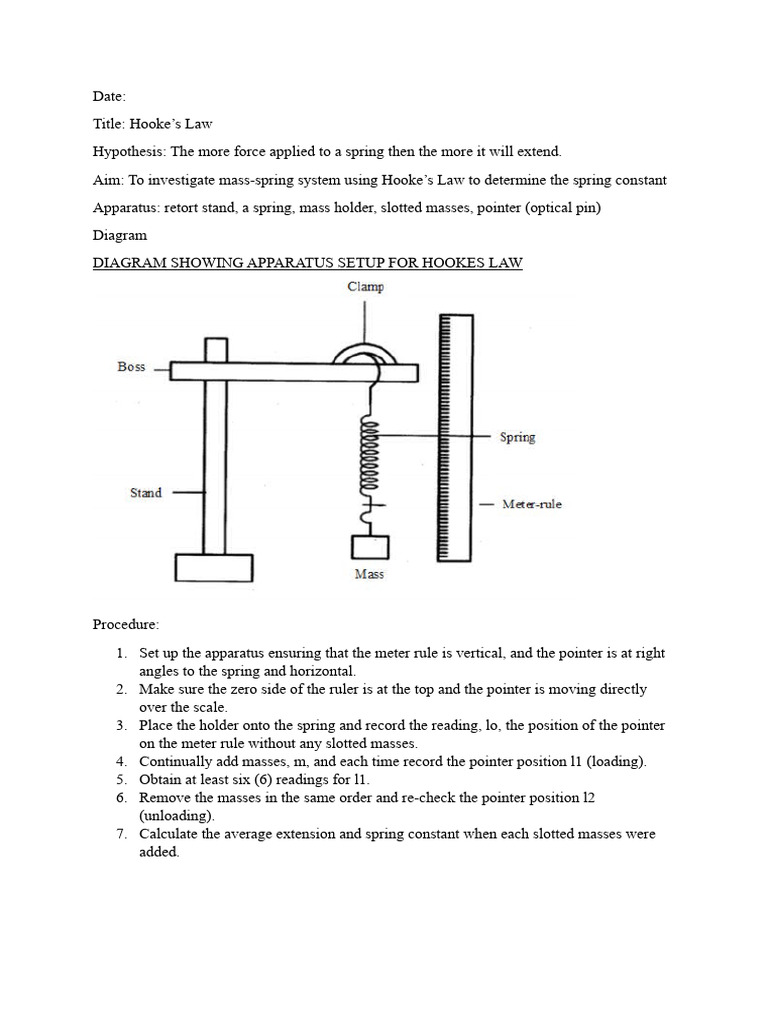 Date:

Title: Hooke's Law

Hypothesis: The more force applied to a spring then the more it will extend.

Aim: To investigate mass-spring system using Hooke's Law to determine the spring constant

Apparatus: retort stand, a spring, mass holder, slotted masses, pointer (optical pin)

Diagram

DIAGRAM SHOWING APPARATUS SETUP FOR HOOKES LAW

Clamp

Boss

Spring

Stand

Meter-rule

Mass

Procedure:

1. Set up the apparatus ensuring that the meter rule is vertical, and the pointer is at right angles to the spring and horizontal.
2. Make sure the zero side of the ruler is at the top and the pointer is moving directly over the scale.
3. Place the holder onto the spring and record the reading, lo, the position of the pointer on the meter rule without any slotted masses.
4. Continually add masses, m, and each time record the pointer position l1 (loading).
5. Obtain at least six (6) readings for l1.
6. Remove the masses in the same order and re-check the pointer position l2 (unloading).
7. Calculate the average extension and spring constant when each slotted masses were added.