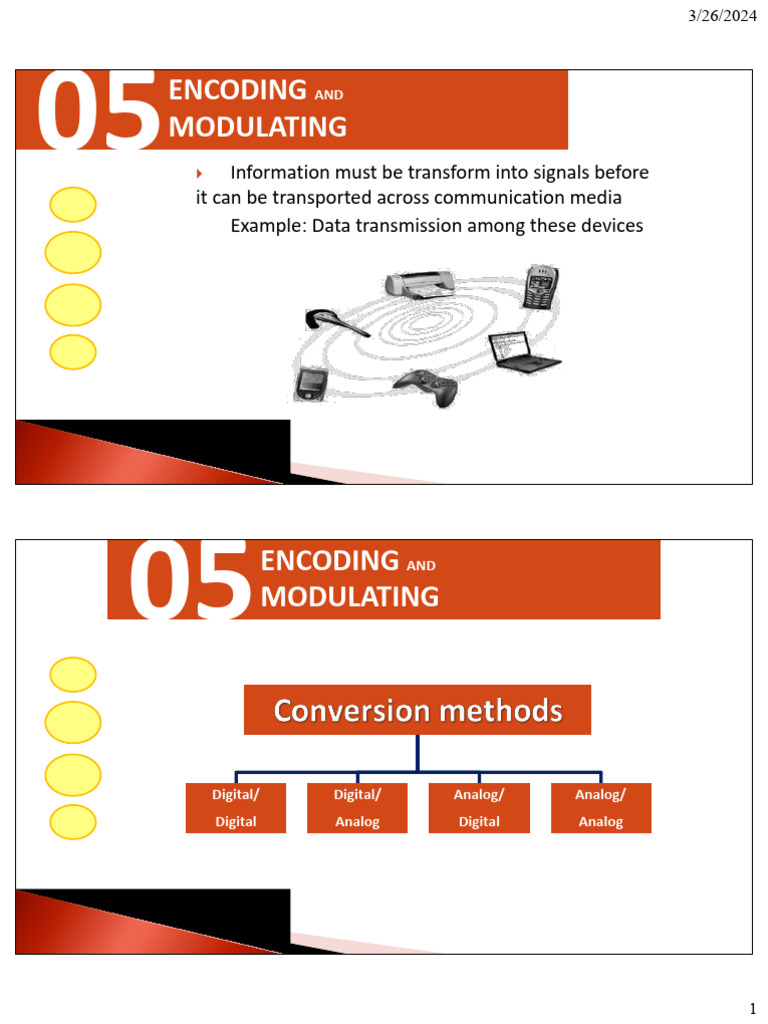 3/26/2024

05 ENCODING AND MODULATING

Information must be transform into signals before it can be transported across communication media

Example: Data transmission among these devices

05 ENCODING AND MODULATING

Conversion methods

Digital/ Digital

Digital/ Analog

Analog/ Digital

Analog/ Analog

1