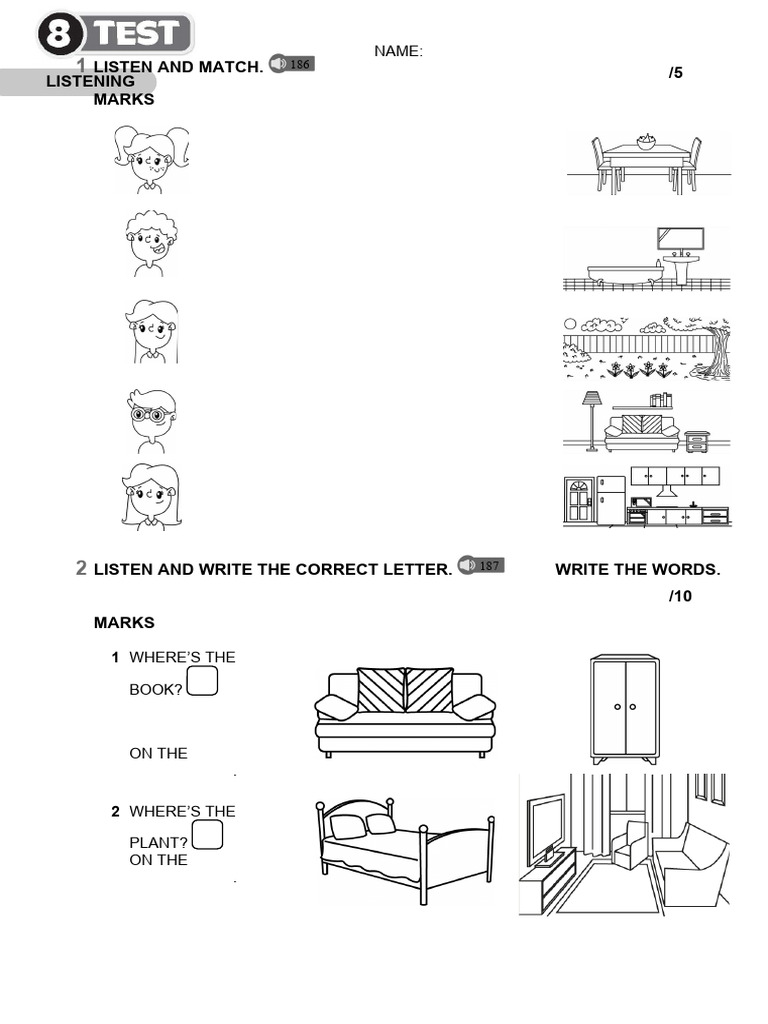 8 TEST

NAME:

LISTENING

1 LISTEN AND MATCH. 186 /5 MARKS

2 LISTEN AND WRITE THE CORRECT LETTER. 187 WRITE THE WORDS. /10 MARKS

1 WHERE'S THE BOOK?

ON THE .

2 WHERE'S THE PLANT?
ON THE .