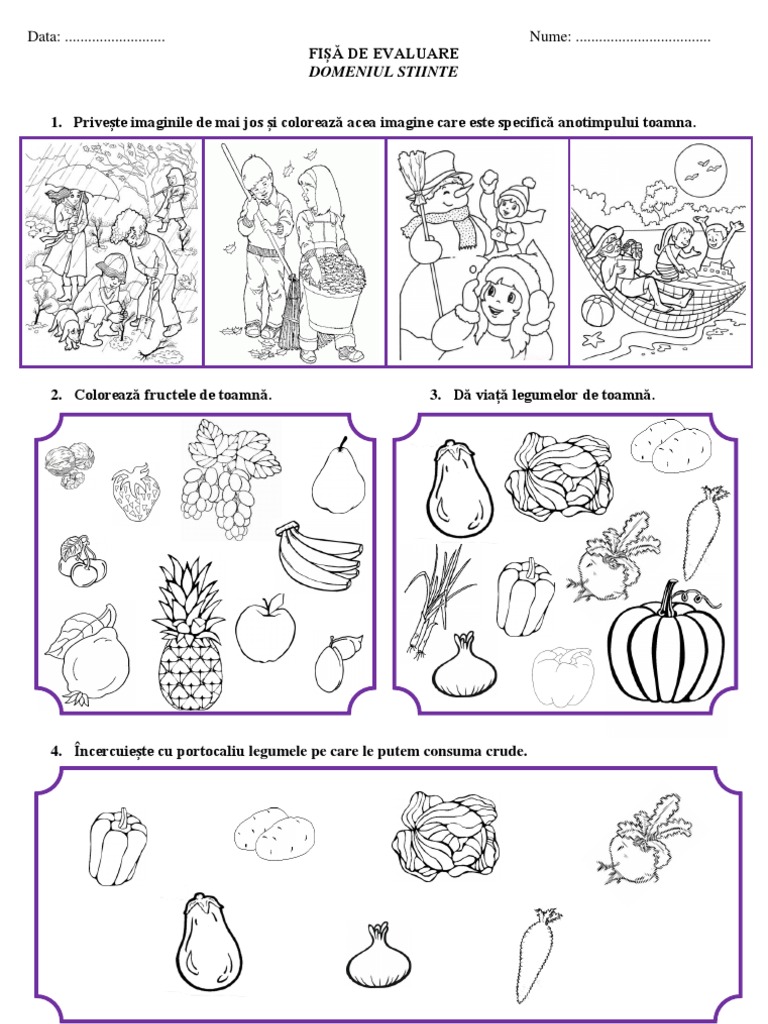 Data: ..........................

Nume: ...................................

FIȘĂ DE EVALUARE
DOMENIUL STIINTE

1. Privește imaginile de mai jos și colorează acea imagine care este specifică anotimpului toamna.

2. Colorează fructele de toamnă.

3. Dă viață legumelor de toamnă.

4. Încercuiește cu portocaliu legumele pe care le putem consuma crude.