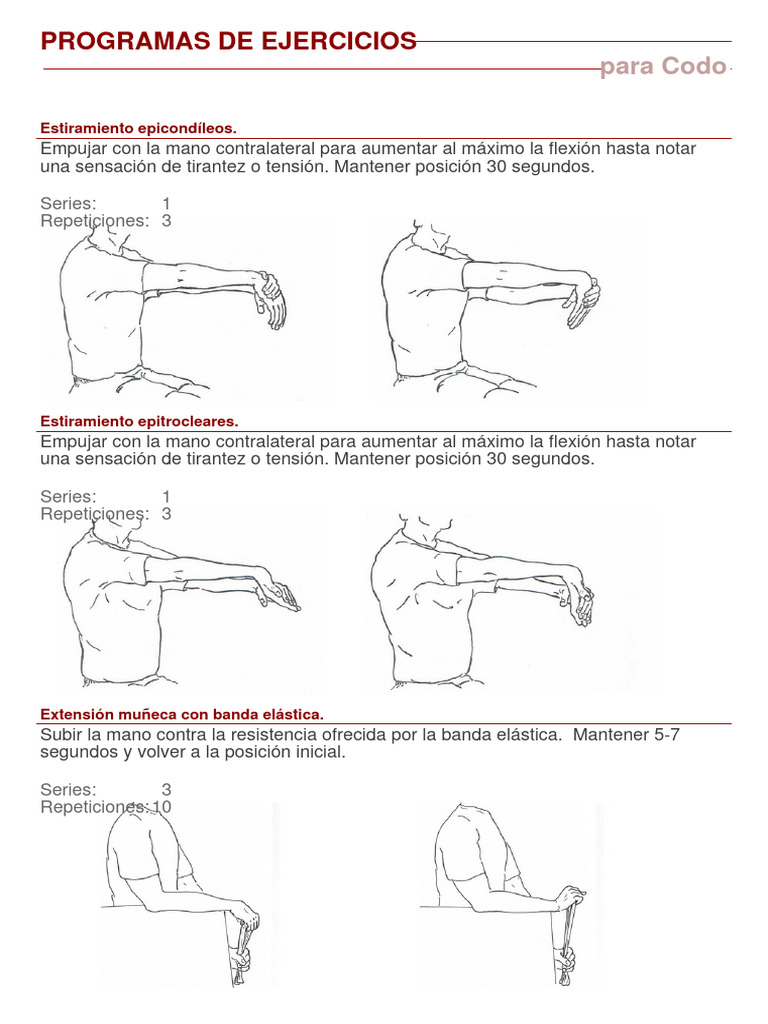 PROGRAMAS DE EJERCICIOS

para Codo

Estiramiento epicondíleos.

Empujar con la mano contralateral para aumentar al máximo la flexión hasta notar una sensación de tirantez o tensión. Mantener posición 30 segundos.

Series: 1
Repeticiones: 3

Estiramiento epitrocleares.

Empujar con la mano contralateral para aumentar al máximo la flexión hasta notar una sensación de tirantez o tensión. Mantener posición 30 segundos.

Series: 1
Repeticiones: 3

Extensión muñeca con banda elástica.

Subir la mano contra la resistencia ofrecida por la banda elástica. Mantener 5-7 segundos y volver a la posición inicial.

Series: 3
Repeticiones: 10