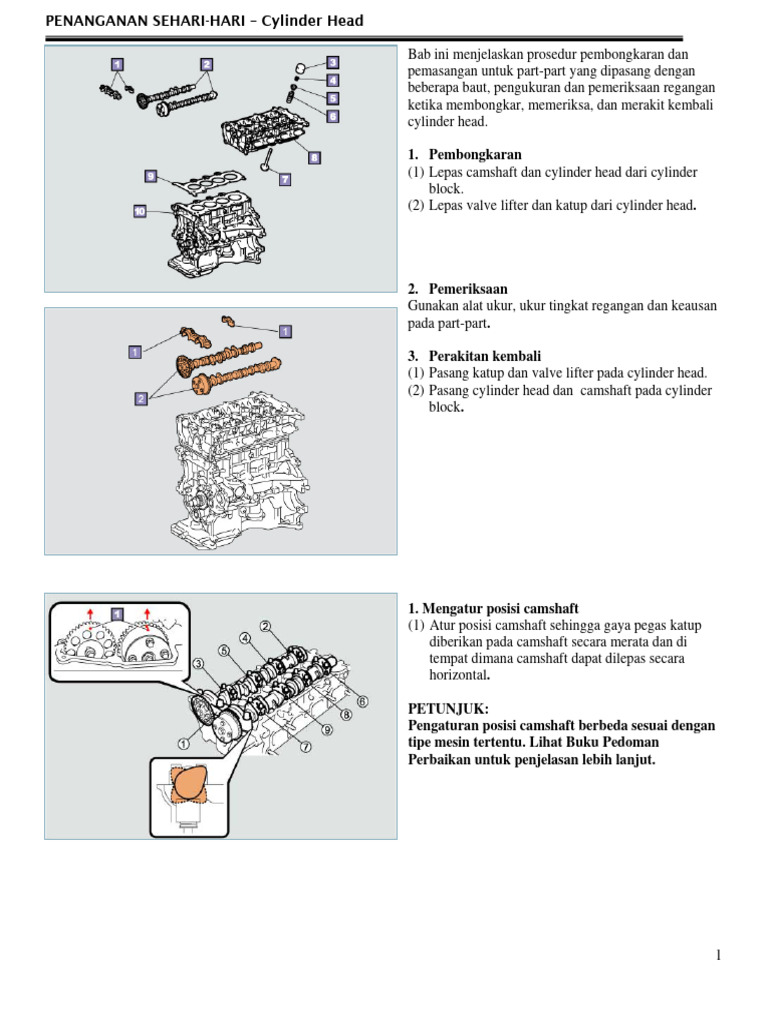 PENANGANAN SEHARI-HARI – Cylinder Head

1 2 3 4 5 6 7 8 9 10

Bab ini menjelaskan prosedur pembongkaran dan pemasangan untuk part-part yang dipasang dengan beberapa baut, pengukuran dan pemeriksaan regangan ketika membongkar, memeriksa, dan merakit kembali cylinder head.

1. Pembongkaran
(1) Lepas camshaft dan cylinder head dari cylinder block.
(2) Lepas valve lifter dan katup dari cylinder head.

1 1 2

2. Pemeriksaan
Gunakan alat ukur, ukur tingkat regangan dan keausan pada part-part.

3. Perakitan kembali
(1) Pasang katup dan valve lifter pada cylinder head.
(2) Pasang cylinder head dan camshaft pada cylinder block.

1 ① ② ③ ④ ⑤ ⑥ ⑦ ⑧ ⑨

1. Mengatur posisi camshaft
(1) Atur posisi camshaft sehingga gaya pegas katup diberikan pada camshaft secara merata dan di tempat dimana camshaft dapat dilepas secara horizontal.

PETUNJUK:
Pengaturan posisi camshaft berbeda sesuai dengan tipe mesin tertentu. Lihat Buku Pedoman Perbaikan untuk penjelasan lebih lanjut.

1