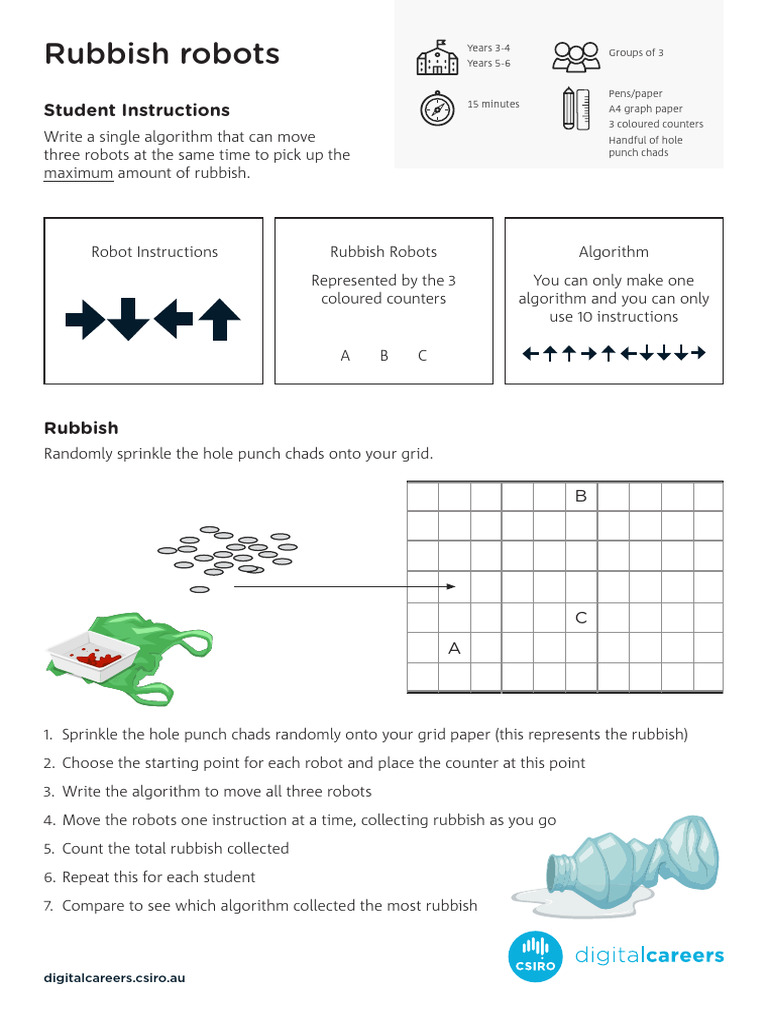 Rubbish robots

Years 3-4
Years 5-6

Groups of 3

15 minutes

Pens/paper
A4 graph paper
3 coloured counters
Handful of hole punch chads

Student Instructions

Write a single algorithm that can move three robots at the same time to pick up the maximum amount of rubbish.

Robot Instructions

➡⬇⬅⬆

Rubbish Robots

Represented by the 3 coloured counters

A B C

Algorithm

You can only make one algorithm and you can only use 10 instructions

←↑↑→↑←↓↓↓→

Rubbish

Randomly sprinkle the hole punch chads onto your grid.

B

C

A

1. Sprinkle the hole punch chads randomly onto your grid paper (this represents the rubbish)
2. Choose the starting point for each robot and place the counter at this point
3. Write the algorithm to move all three robots
4. Move the robots one instruction at a time, collecting rubbish as you go
5. Count the total rubbish collected
6. Repeat this for each student
7. Compare to see which algorithm collected the most rubbish

digitalcareers.csiro.au

CSIRO

digitalcareers