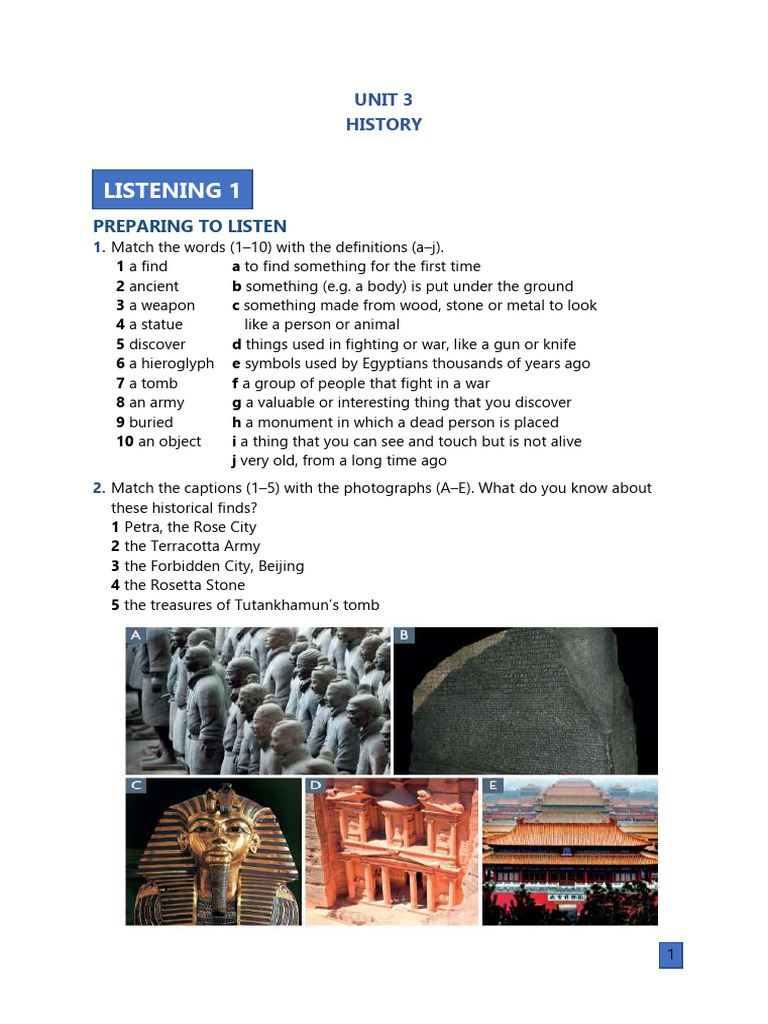 UNIT 3
HISTORY

LISTENING 1

PREPARING TO LISTEN

1. Match the words (1–10) with the definitions (a–j).

1 a find
2 ancient
3 a weapon
4 a statue
5 discover
6 a hieroglyph
7 a tomb
8 an army
9 buried
10 an object

a to find something for the first time
b something (e.g. a body) is put under the ground
c something made from wood, stone or metal to look like a person or animal
d things used in fighting or war, like a gun or knife
e symbols used by Egyptians thousands of years ago
f a group of people that fight in a war
g a valuable or interesting thing that you discover
h a monument in which a dead person is placed
i a thing that you can see and touch but is not alive
j very old, from a long time ago

2. Match the captions (1–5) with the photographs (A–E). What do you know about these historical finds?
1 Petra, the Rose City
2 the Terracotta Army
3 the Forbidden City, Beijing
4 the Rosetta Stone
5 the treasures of Tutankhamun's tomb

A
B
C
D
E

1