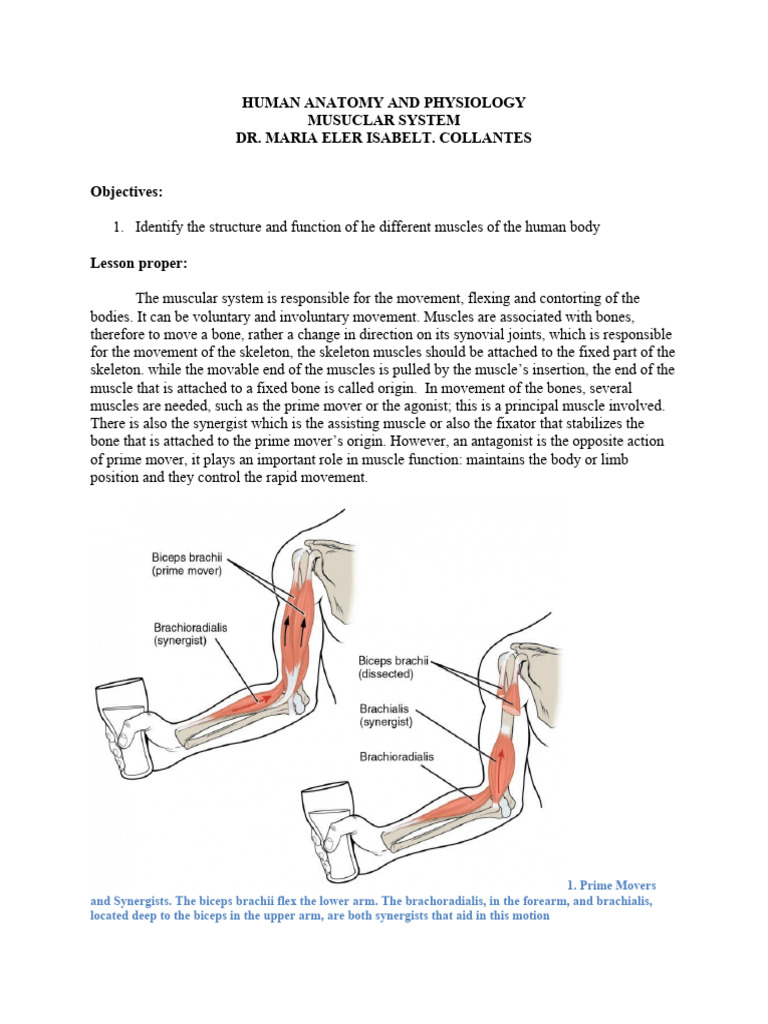 HUMAN ANATOMY AND PHYSIOLOGY
MUSUCLAR SYSTEM
DR. MARIA ELER ISABELT. COLLANTES

Objectives:

1. Identify the structure and function of he different muscles of the human body

Lesson proper:

The muscular system is responsible for the movement, flexing and contorting of the bodies. It can be voluntary and involuntary movement. Muscles are associated with bones, therefore to move a bone, rather a change in direction on its synovial joints, which is responsible for the movement of the skeleton, the skeleton muscles should be attached to the fixed part of the skeleton. while the movable end of the muscles is pulled by the muscle's insertion, the end of the muscle that is attached to a fixed bone is called origin. In movement of the bones, several muscles are needed, such as the prime mover or the agonist; this is a principal muscle involved. There is also the synergist which is the assisting muscle or also the fixator that stabilizes the bone that is attached to the prime mover's origin. However, an antagonist is the opposite action of prime mover, it plays an important role in muscle function: maintains the body or limb position and they control the rapid movement.

Biceps brachii (prime mover)
Brachioradialis (synergist)
Biceps brachii (dissected)
Brachialis (synergist)
Brachioradialis

1. Prime Movers and Synergists. The biceps brachii flex the lower arm. The brachoradialis, in the forearm, and brachialis, located deep to the biceps in the upper arm, are both synergists that aid in this motion