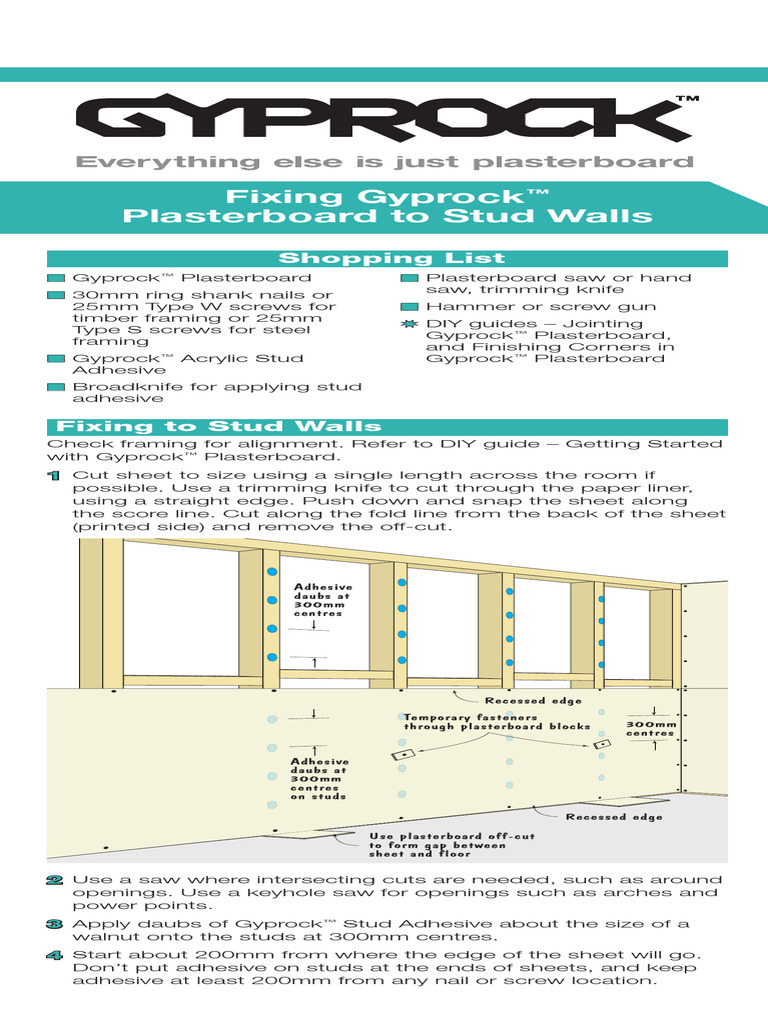 GYPROCK™

Everything else is just plasterboard

Fixing Gyprock™ Plasterboard to Stud Walls

Shopping List

Gyprock™ Plasterboard

30mm ring shank nails or 25mm Type W screws for timber framing or 25mm Type S screws for steel framing

Gyprock™ Acrylic Stud Adhesive

Broadknife for applying stud adhesive

Plasterboard saw or hand saw, trimming knife

Hammer or screw gun

DIY guides – Jointing Gyprock™ Plasterboard, and Finishing Corners in Gyprock™ Plasterboard

Fixing to Stud Walls

Check framing for alignment. Refer to DIY guide – Getting Started with Gyprock™ Plasterboard.

1 Cut sheet to size using a single length across the room if possible. Use a trimming knife to cut through the paper liner, using a straight edge. Push down and snap the sheet along the score line. Cut along the fold line from the back of the sheet (printed side) and remove the off-cut.

Adhesive daubs at 300mm centres

Recessed edge

Temporary fasteners through plasterboard blocks

300mm centres

Adhesive daubs at 300mm centres on studs

Recessed edge

Use plasterboard off-cut to form gap between sheet and floor

2 Use a saw where intersecting cuts are needed, such as around openings. Use a keyhole saw for openings such as arches and power points.

3 Apply daubs of Gyprock™ Stud Adhesive about the size of a walnut onto the studs at 300mm centres.

4 Start about 200mm from where the edge of the sheet will go. Don't put adhesive on studs at the ends of sheets, and keep adhesive at least 200mm from any nail or screw location.