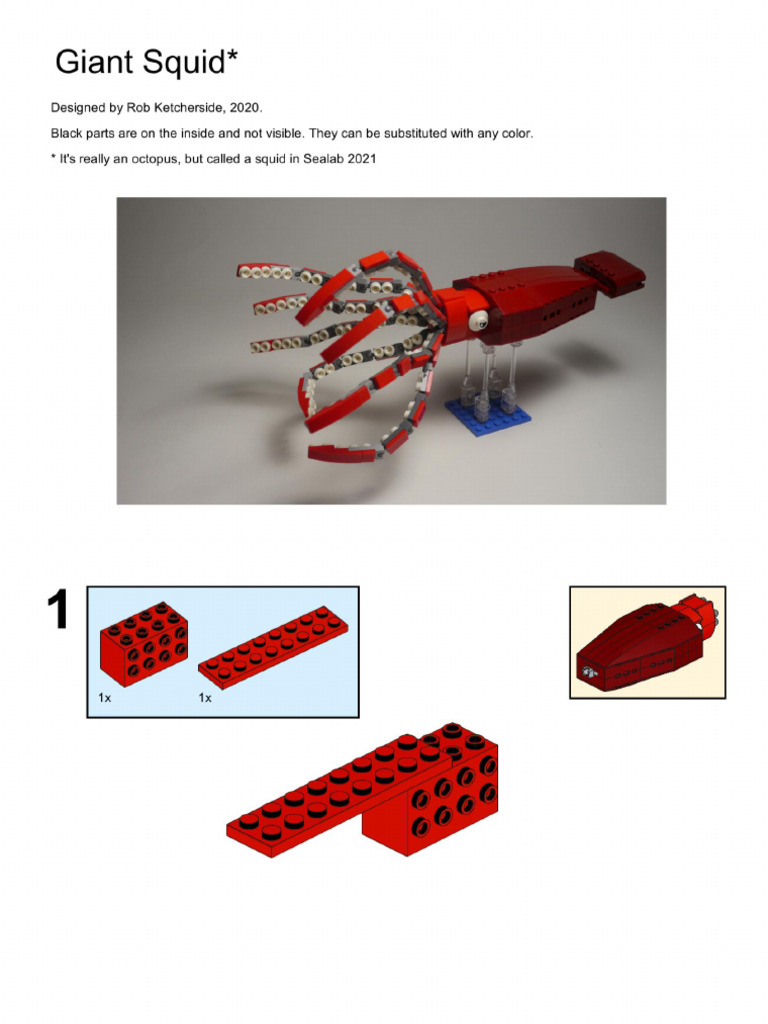 Giant Squid*

Designed by Rob Ketcherside, 2020.

Black parts are on the inside and not visible. They can be substituted with any color.

* It's really an octopus, but called a squid in Sealab 2021

1

1x

1x