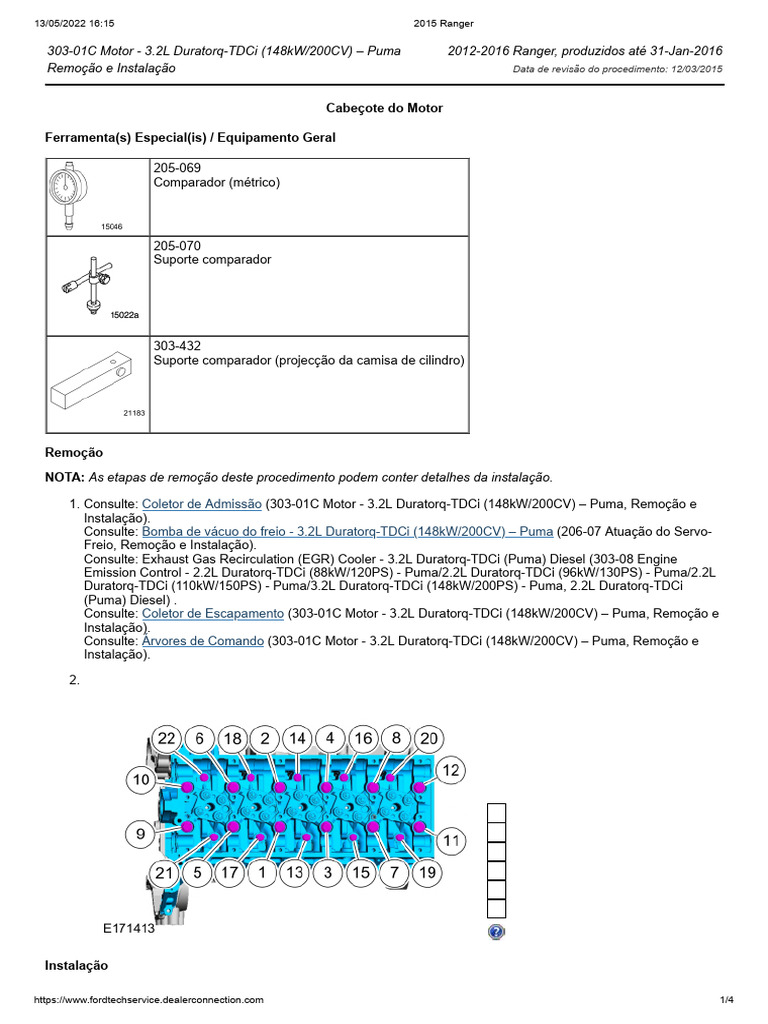 13/05/2022 16:15 2015 Ranger

303-01C Motor - 3.2L Duratorq-TDCi (148kW/200CV) – Puma Remoção e Instalação

2012-2016 Ranger, produzidos até 31-Jan-2016
Data de revisão do procedimento: 12/03/2015

Cabeçote do Motor

Ferramenta(s) Especial(is) / Equipamento Geral

| | |
|---|---|
| 15046 | 205-069 Comparador (métrico) |
| 15022a | 205-070 Suporte comparador |
| 21183 | 303-432 Suporte comparador (projecção da camisa de cilindro) |

Remoção

NOTA: As etapas de remoção deste procedimento podem conter detalhes da instalação.

1. Consulte: Coletor de Admissão (303-01C Motor - 3.2L Duratorq-TDCi (148kW/200CV) – Puma, Remoção e Instalação).
Consulte: Bomba de vácuo do freio - 3.2L Duratorq-TDCi (148kW/200CV) – Puma (206-07 Atuação do Servo-Freio, Remoção e Instalação).
Consulte: Exhaust Gas Recirculation (EGR) Cooler - 3.2L Duratorq-TDCi (Puma) Diesel (303-08 Engine Emission Control - 2.2L Duratorq-TDCi (88kW/120PS) - Puma/2.2L Duratorq-TDCi (96kW/130PS) - Puma/2.2L Duratorq-TDCi (110kW/150PS) - Puma/3.2L Duratorq-TDCi (148kW/200PS) - Puma, 2.2L Duratorq-TDCi (Puma) Diesel) .
Consulte: Coletor de Escapamento (303-01C Motor - 3.2L Duratorq-TDCi (148kW/200CV) – Puma, Remoção e Instalação).
Consulte: Árvores de Comando (303-01C Motor - 3.2L Duratorq-TDCi (148kW/200CV) – Puma, Remoção e Instalação).

2.

22 6 18 2 14 4 16 8 20
10 12
9 11
21 5 17 1 13 3 15 7 19
E171413

Instalação

https://www.fordtechservice.dealerconnection.com 1/4