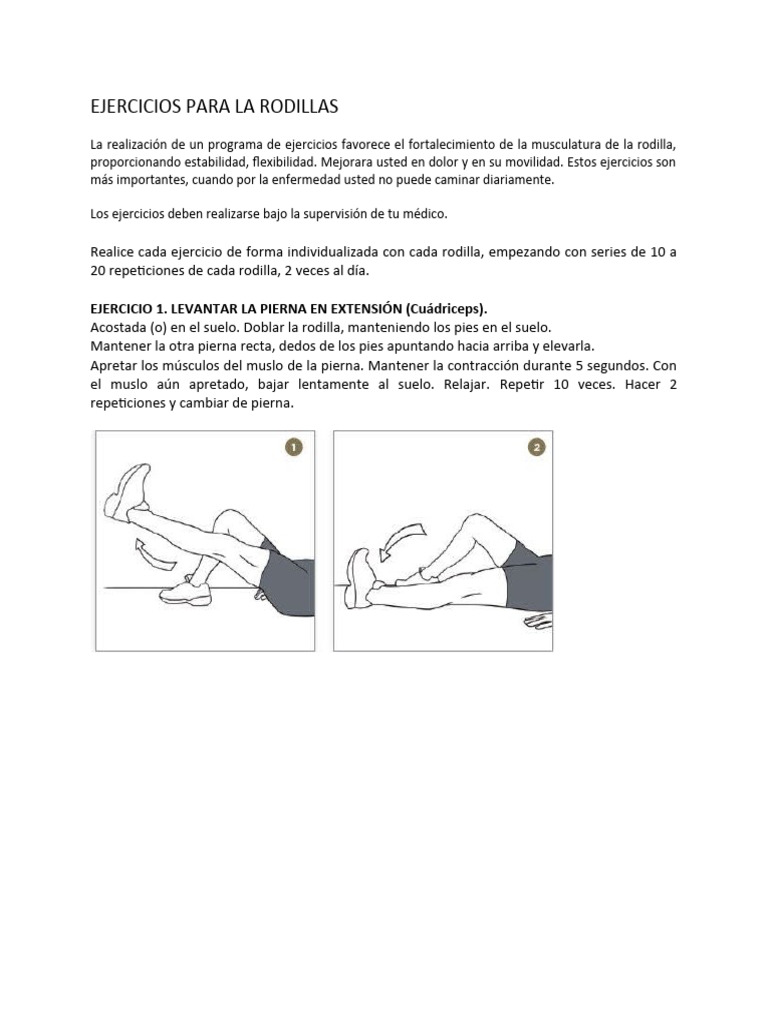 EJERCICIOS PARA LA RODILLAS

La realización de un programa de ejercicios favorece el fortalecimiento de la musculatura de la rodilla, proporcionando estabilidad, flexibilidad. Mejorara usted en dolor y en su movilidad. Estos ejercicios son más importantes, cuando por la enfermedad usted no puede caminar diariamente.

Los ejercicios deben realizarse bajo la supervisión de tu médico.

Realice cada ejercicio de forma individualizada con cada rodilla, empezando con series de 10 a 20 repeticiones de cada rodilla, 2 veces al día.

EJERCICIO 1. LEVANTAR LA PIERNA EN EXTENSIÓN (Cuádriceps).
Acostada (o) en el suelo. Doblar la rodilla, manteniendo los pies en el suelo.
Mantener la otra pierna recta, dedos de los pies apuntando hacia arriba y elevarla.
Apretar los músculos del muslo de la pierna. Mantener la contracción durante 5 segundos. Con el muslo aún apretado, bajar lentamente al suelo. Relajar. Repetir 10 veces. Hacer 2 repeticiones y cambiar de pierna.

1

2