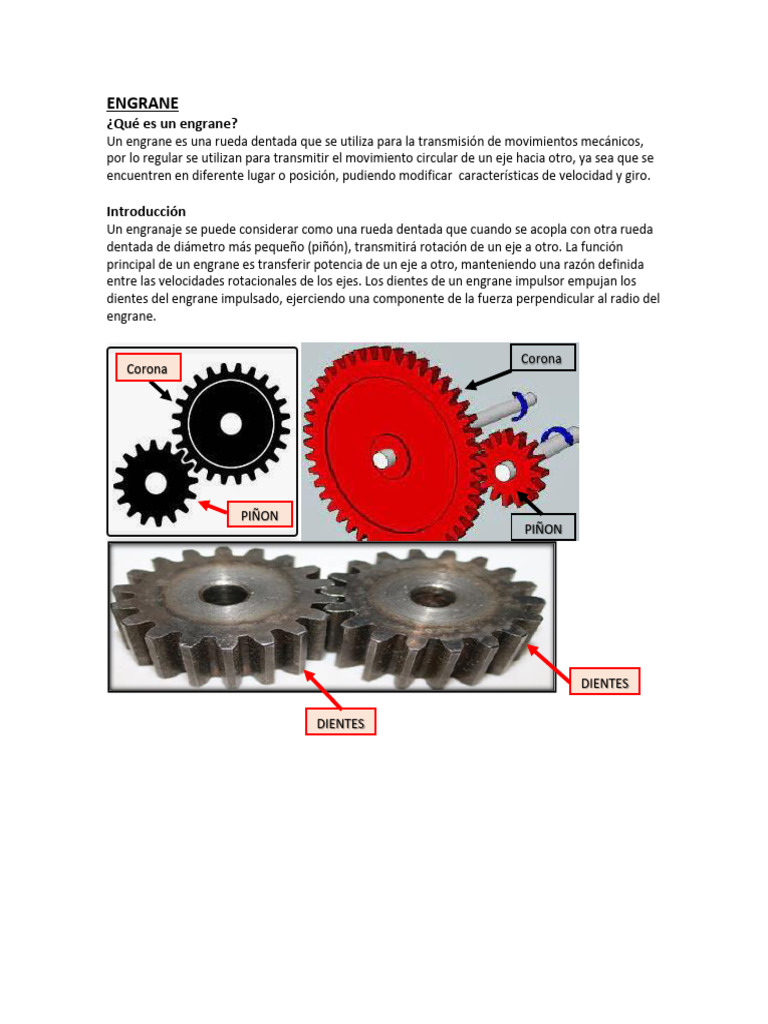 ENGRANE

¿Qué es un engrane?
Un engrane es una rueda dentada que se utiliza para la transmisión de movimientos mecánicos, por lo regular se utilizan para transmitir el movimiento circular de un eje hacia otro, ya sea que se encuentren en diferente lugar o posición, pudiendo modificar características de velocidad y giro.

Introducción
Un engranaje se puede considerar como una rueda dentada que cuando se acopla con otra rueda dentada de diámetro más pequeño (piñón), transmitirá rotación de un eje a otro. La función principal de un engrane es transferir potencia de un eje a otro, manteniendo una razón definida entre las velocidades rotacionales de los ejes. Los dientes de un engrane impulsor empujan los dientes del engrane impulsado, ejerciendo una componente de la fuerza perpendicular al radio del engrane.

Corona

PIÑON

Corona

PIÑON

DIENTES

DIENTES