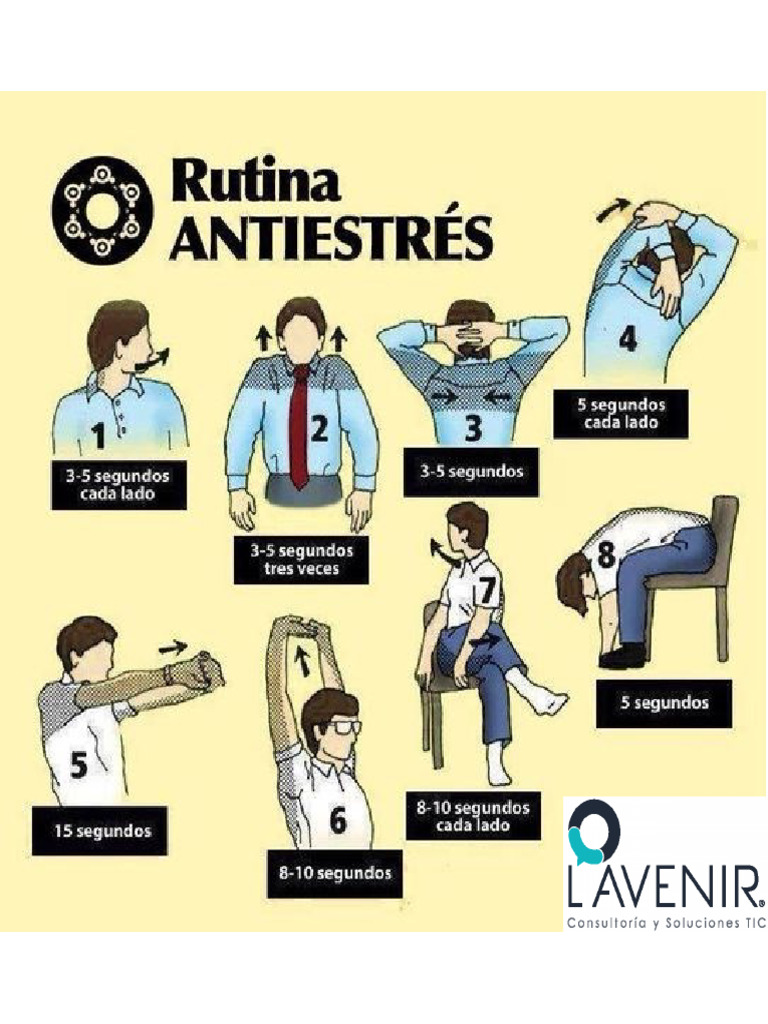 Rutina ANTIESTRÉS

1
3-5 segundos cada lado

2
3-5 segundos tres veces

3
3-5 segundos

4
5 segundos cada lado

5
15 segundos

6
8-10 segundos

7
8-10 segundos cada lado

8
5 segundos

L'AVENIR®
Consultoría y Soluciones TIC