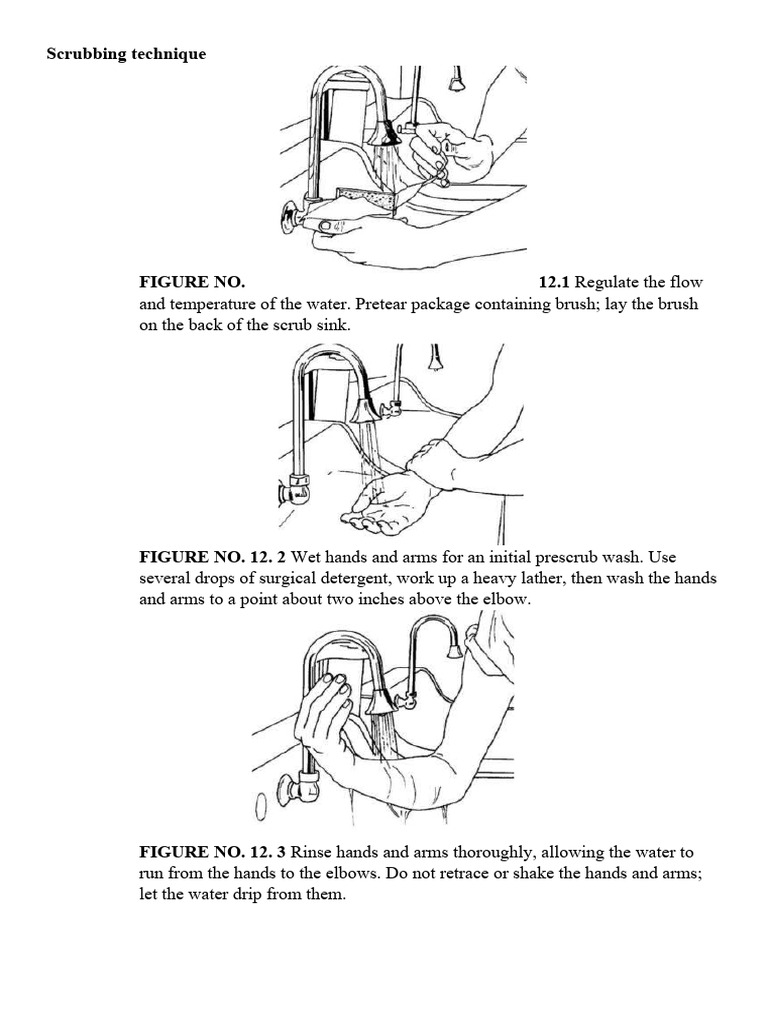 Scrubbing technique

FIGURE NO. 12.1 Regulate the flow and temperature of the water. Pretear package containing brush; lay the brush on the back of the scrub sink.

FIGURE NO. 12. 2 Wet hands and arms for an initial prescrub wash. Use several drops of surgical detergent, work up a heavy lather, then wash the hands and arms to a point about two inches above the elbow.

FIGURE NO. 12. 3 Rinse hands and arms thoroughly, allowing the water to run from the hands to the elbows. Do not retrace or shake the hands and arms; let the water drip from them.