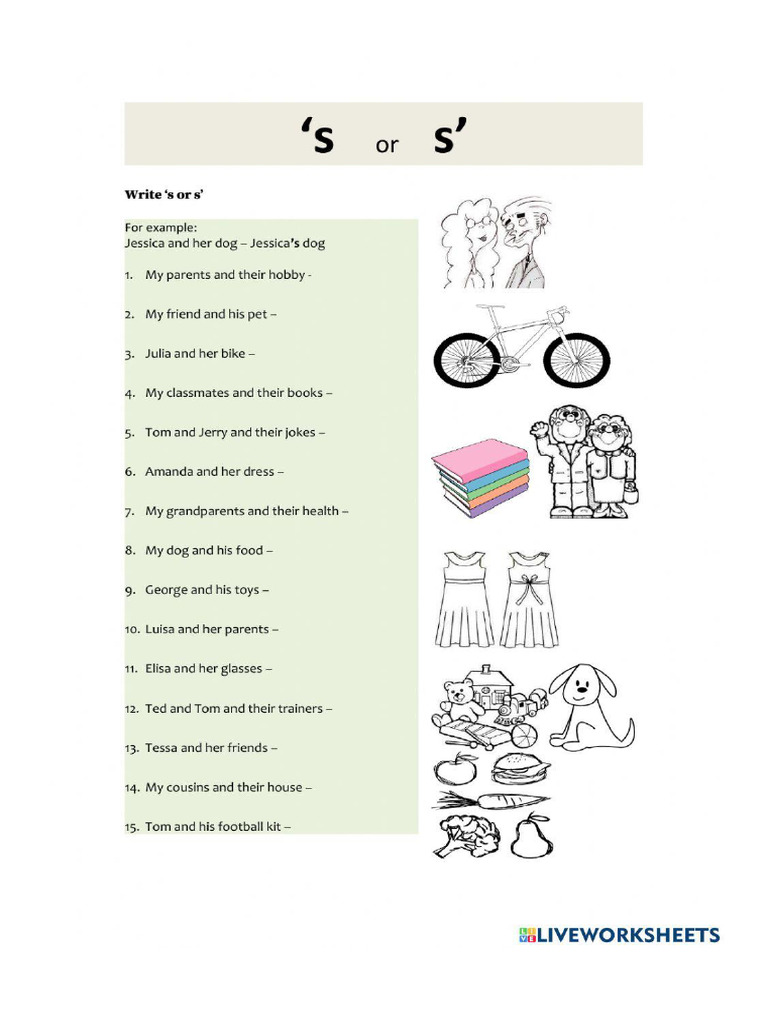 ‘s or s’

Write ‘s or s’

For example:
Jessica and her dog – Jessica’s dog

1. My parents and their hobby -

2. My friend and his pet –

3. Julia and her bike –

4. My classmates and their books –

5. Tom and Jerry and their jokes –

6. Amanda and her dress –

7. My grandparents and their health –

8. My dog and his food –

9. George and his toys –

10. Luisa and her parents –

11. Elisa and her glasses –

12. Ted and Tom and their trainers –

13. Tessa and her friends –

14. My cousins and their house –

15. Tom and his football kit –

LIVEWORKSHEETS