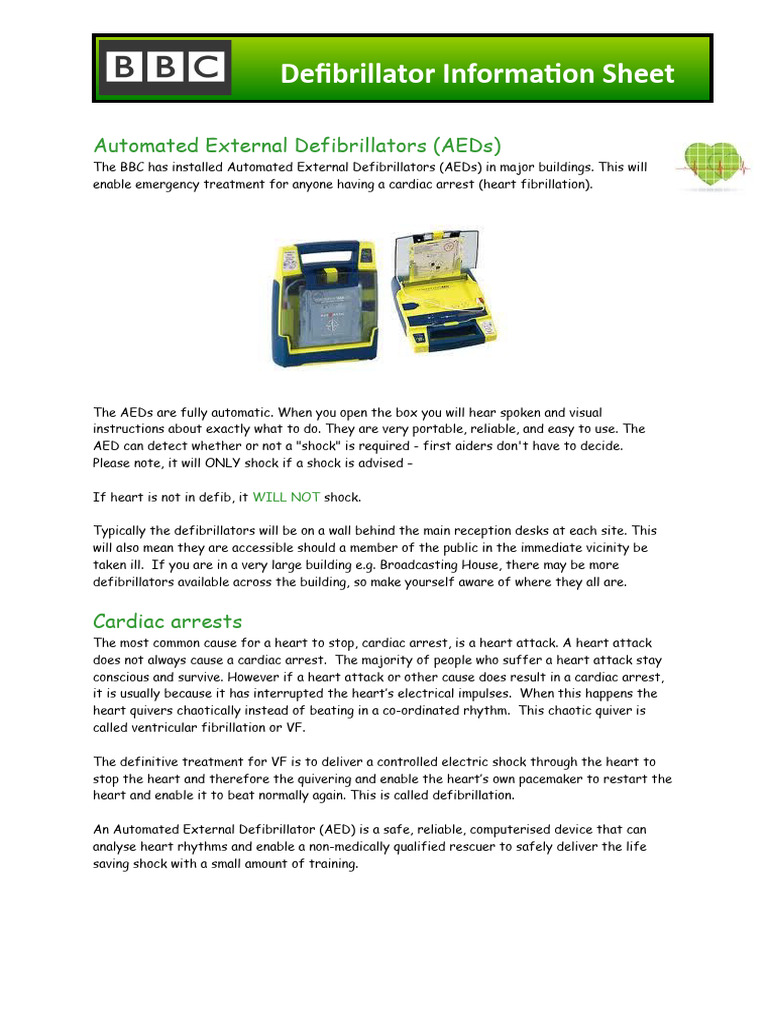 BBC Defibrillator Information Sheet

Automated External Defibrillators (AEDs)
The BBC has installed Automated External Defibrillators (AEDs) in major buildings. This will enable emergency treatment for anyone having a cardiac arrest (heart fibrillation).

The AEDs are fully automatic. When you open the box you will hear spoken and visual instructions about exactly what to do. They are very portable, reliable, and easy to use. The AED can detect whether or not a "shock" is required - first aiders don't have to decide. Please note, it will ONLY shock if a shock is advised –

If heart is not in defib, it WILL NOT shock.

Typically the defibrillators will be on a wall behind the main reception desks at each site. This will also mean they are accessible should a member of the public in the immediate vicinity be taken ill. If you are in a very large building e.g. Broadcasting House, there may be more defibrillators available across the building, so make yourself aware of where they all are.

Cardiac arrests
The most common cause for a heart to stop, cardiac arrest, is a heart attack. A heart attack does not always cause a cardiac arrest. The majority of people who suffer a heart attack stay conscious and survive. However if a heart attack or other cause does result in a cardiac arrest, it is usually because it has interrupted the heart's electrical impulses. When this happens the heart quivers chaotically instead of beating in a co-ordinated rhythm. This chaotic quiver is called ventricular fibrillation or VF.

The definitive treatment for VF is to deliver a controlled electric shock through the heart to stop the heart and therefore the quivering and enable the heart's own pacemaker to restart the heart and enable it to beat normally again. This is called defibrillation.

An Automated External Defibrillator (AED) is a safe, reliable, computerised device that can analyse heart rhythms and enable a non-medically qualified rescuer to safely deliver the life saving shock with a small amount of training.