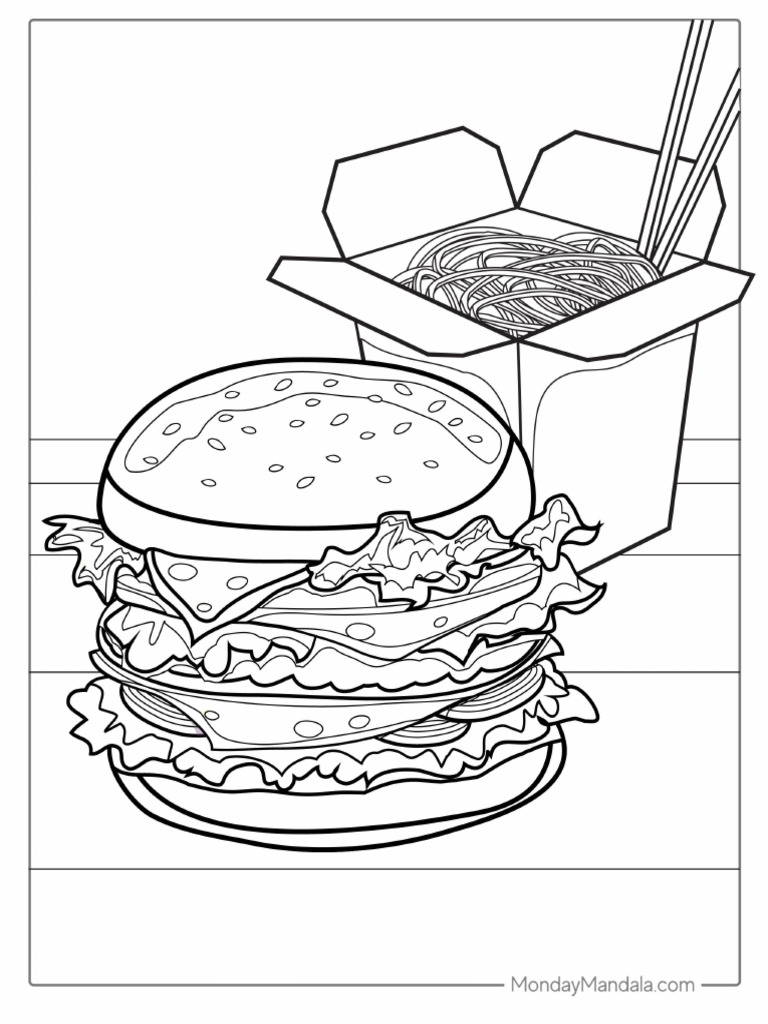 MondayMandala.com