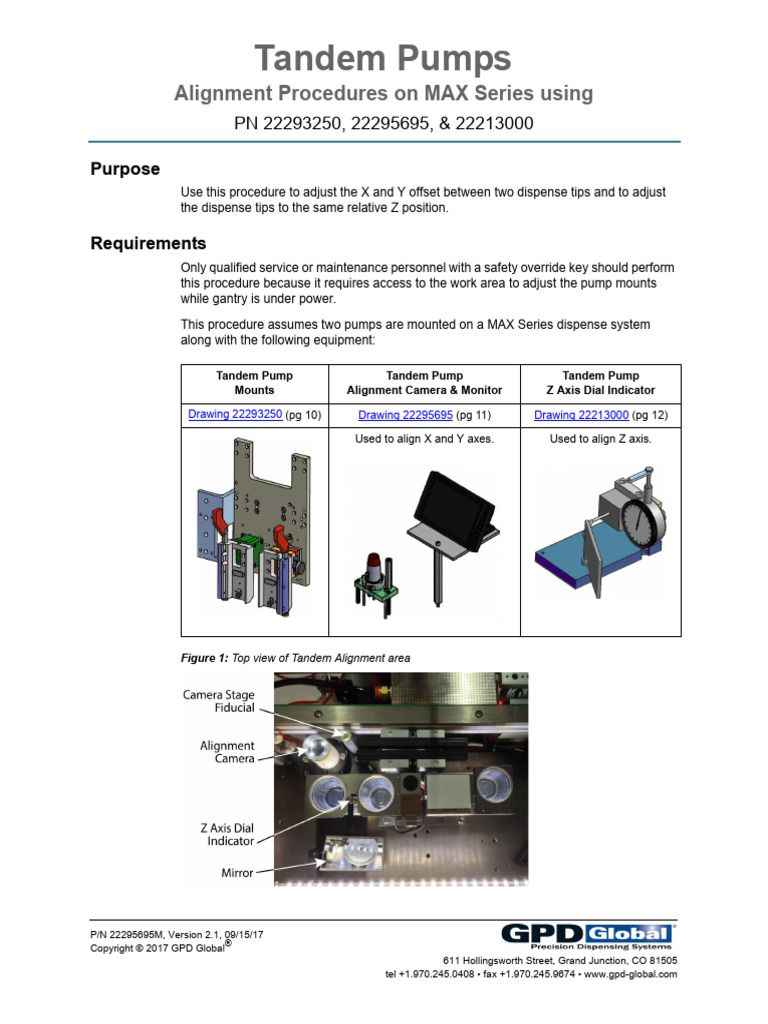 Tandem Pumps
Alignment Procedures on MAX Series using
PN 22293250, 22295695, & 22213000

Purpose

Use this procedure to adjust the X and Y offset between two dispense tips and to adjust the dispense tips to the same relative Z position.

Requirements

Only qualified service or maintenance personnel with a safety override key should perform this procedure because it requires access to the work area to adjust the pump mounts while gantry is under power.

This procedure assumes two pumps are mounted on a MAX Series dispense system along with the following equipment:

| Tandem Pump Mounts | Tandem Pump Alignment Camera & Monitor | Tandem Pump Z Axis Dial Indicator |
|---|---|---|
| Drawing 22293250 (pg 10) | Drawing 22295695 (pg 11) | Drawing 22213000 (pg 12) |
| | Used to align X and Y axes. | Used to align Z axis. |

Figure 1: Top view of Tandem Alignment area

Camera Stage Fiducial
Alignment Camera
Z Axis Dial Indicator
Mirror

P/N 22295695M, Version 2.1, 09/15/17
Copyright © 2017 GPD Global®

GPD Global
Precision Dispensing Systems
611 Hollingsworth Street, Grand Junction, CO 81505
tel +1.970.245.0408 • fax +1.970.245.9674 • www.gpd-global.com