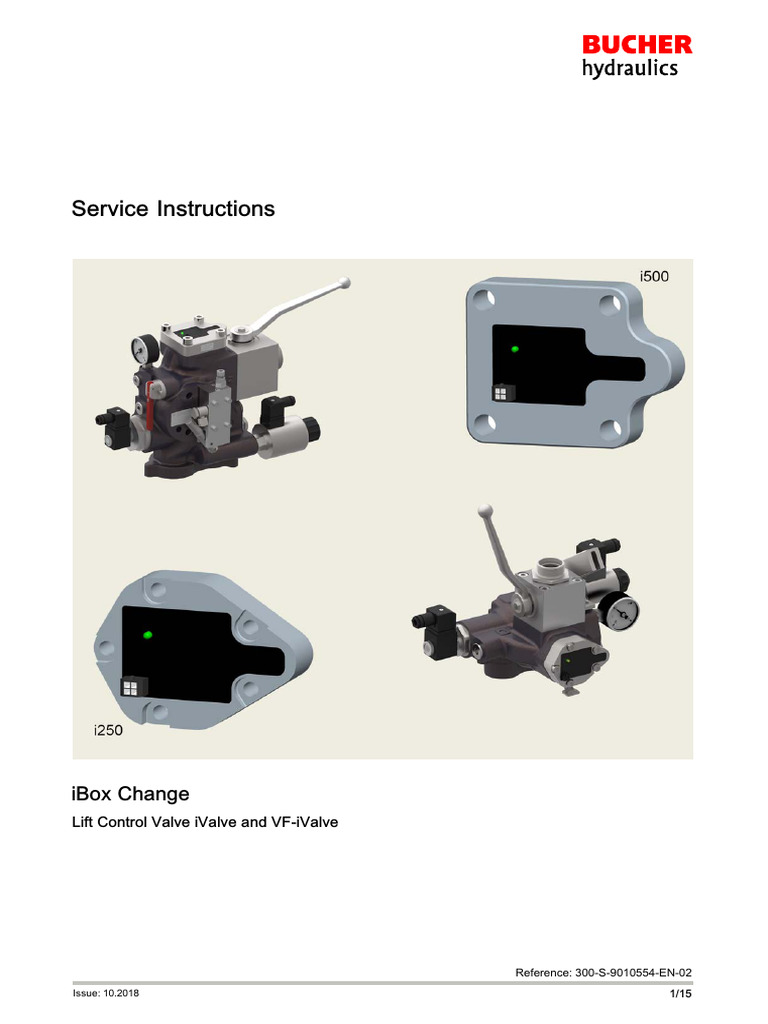 BUCHER
hydraulics

Service Instructions

i500

i250

iBox Change

Lift Control Valve iValve and VF-iValve

Reference: 300-S-9010554-EN-02

Issue: 10.2018

1/15