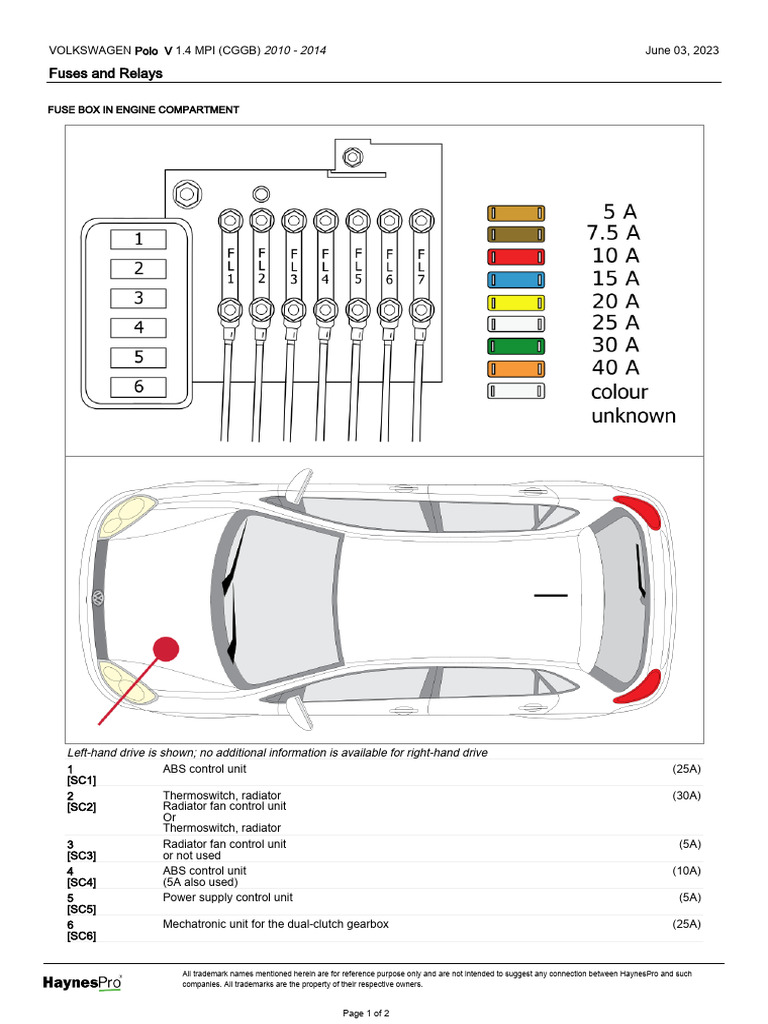 VOLKSWAGEN Polo V 1.4 MPI (CGGB) 2010 - 2014

June 03, 2023

Fuses and Relays

FUSE BOX IN ENGINE COMPARTMENT

1
2
3
4
5
6

FL1
FL2
FL3
FL4
FL5
FL6
FL7

5 A
7.5 A
10 A
15 A
20 A
25 A
30 A
40 A
colour unknown

Left-hand drive is shown; no additional information is available for right-hand drive

| | | |
|---|---|---|
| 1 [SC1] | ABS control unit | (25A) |
| 2 [SC2] | Thermoswitch, radiator Radiator fan control unit Or Thermoswitch, radiator | (30A) |
| 3 [SC3] | Radiator fan control unit or not used | (5A) |
| 4 [SC4] | ABS control unit (5A also used) | (10A) |
| 5 [SC5] | Power supply control unit | (5A) |
| 6 [SC6] | Mechatronic unit for the dual-clutch gearbox | (25A) |

HaynesPro

All trademark names mentioned herein are for reference purpose only and are not intended to suggest any connection between HaynesPro and such companies. All trademarks are the property of their respective owners.

Page 1 of 2