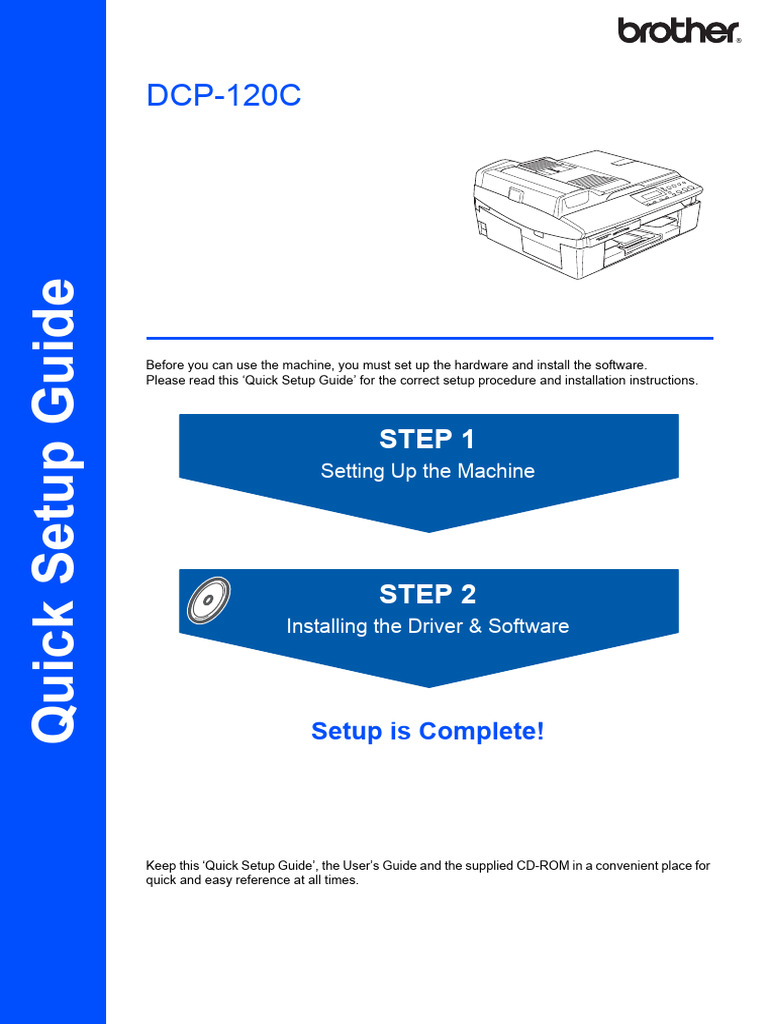 Quick Setup Guide

brother

DCP-120C

Before you can use the machine, you must set up the hardware and install the software.
Please read this 'Quick Setup Guide' for the correct setup procedure and installation instructions.

STEP 1
Setting Up the Machine

STEP 2
Installing the Driver & Software

Setup is Complete!

Keep this 'Quick Setup Guide', the User's Guide and the supplied CD-ROM in a convenient place for quick and easy reference at all times.