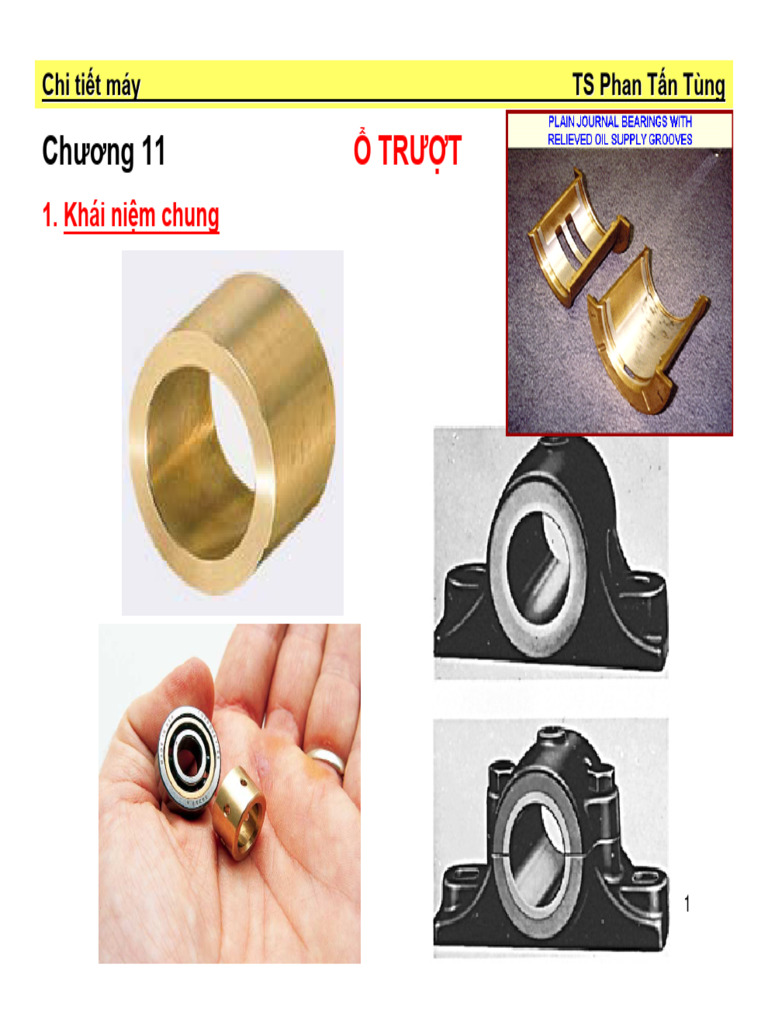 Chi tiết máy

TS Phan Tấn Tùng

Chương 11

Ổ TRƯỢT

PLAIN JOURNAL BEARINGS WITH RELIEVED OIL SUPPLY GROOVES

1. Khái niệm chung

1