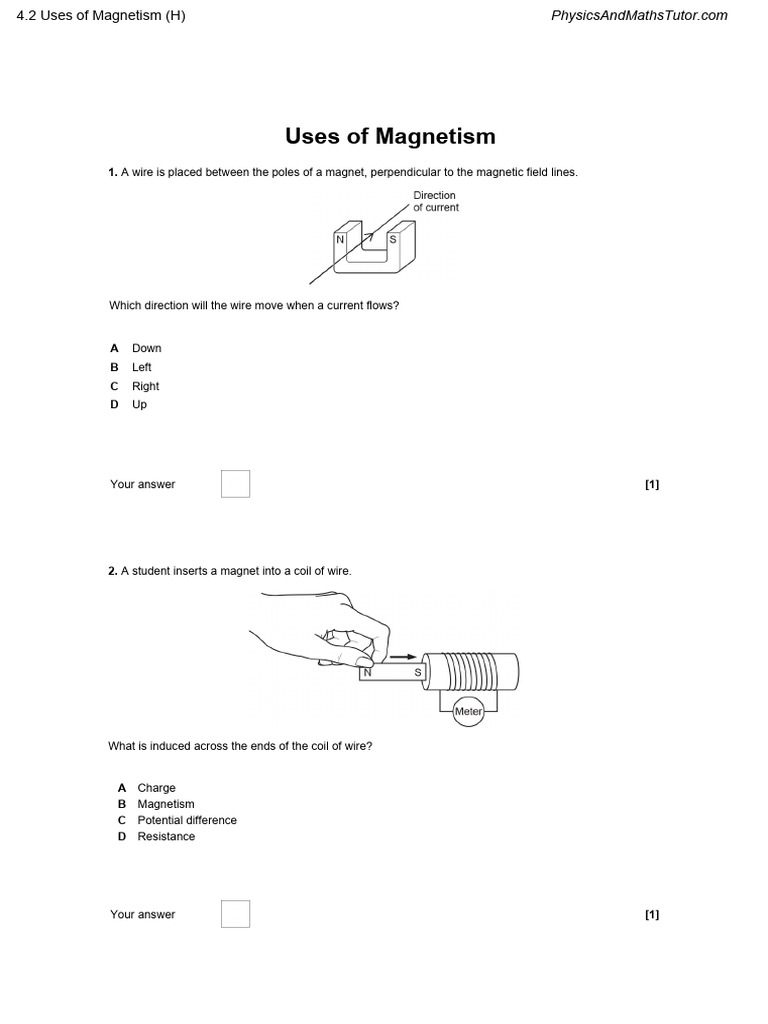 4.2 Uses of Magnetism (H)

PhysicsAndMathsTutor.com

Uses of Magnetism

1. A wire is placed between the poles of a magnet, perpendicular to the magnetic field lines.

Direction of current

N

S

Which direction will the wire move when a current flows?

A Down
B Left
C Right
D Up

Your answer

[1]

2. A student inserts a magnet into a coil of wire.

N

S

Meter

What is induced across the ends of the coil of wire?

A Charge
B Magnetism
C Potential difference
D Resistance

Your answer

[1]