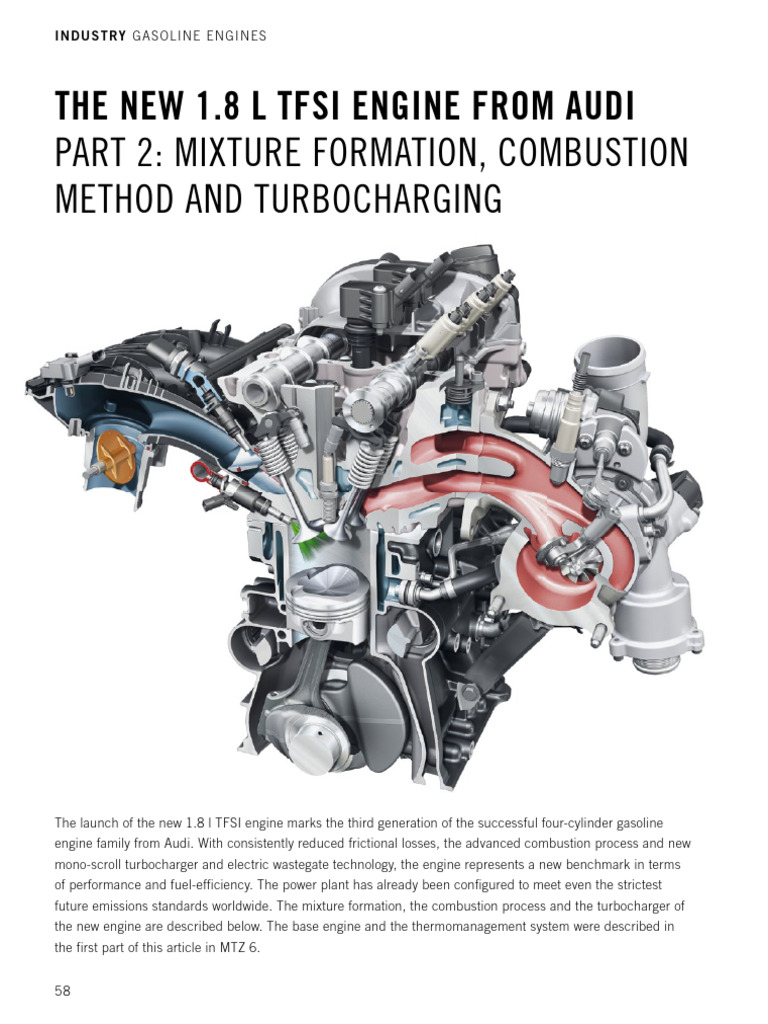 INDUSTRY GASOLINE ENGINES

THE NEW 1.8 L TFSI ENGINE FROM AUDI
PART 2: MIXTURE FORMATION, COMBUSTION METHOD AND TURBOCHARGING

The launch of the new 1.8 l TFSI engine marks the third generation of the successful four-cylinder gasoline engine family from Audi. With consistently reduced frictional losses, the advanced combustion process and new mono-scroll turbocharger and electric wastegate technology, the engine represents a new benchmark in terms of performance and fuel-efficiency. The power plant has already been configured to meet even the strictest future emissions standards worldwide. The mixture formation, the combustion process and the turbocharger of the new engine are described below. The base engine and the thermomanagement system were described in the first part of this article in MTZ 6.

58