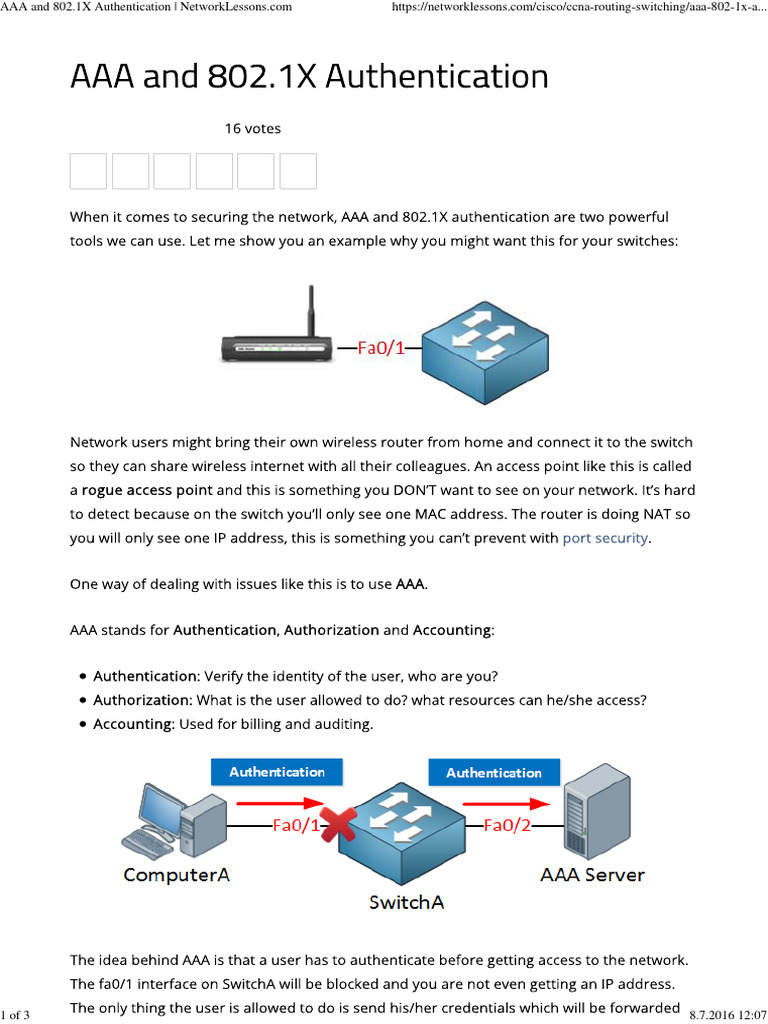 AAA and 802.1X Authentication | NetworkLessons.com https://networklessons.com/cisco/ccna-routing-switching/aaa-802-1x-a...

AAA and 802.1X Authentication

16 votes

When it comes to securing the network, AAA and 802.1X authentication are two powerful tools we can use. Let me show you an example why you might want this for your switches:

Fa0/1

Network users might bring their own wireless router from home and connect it to the switch so they can share wireless internet with all their colleagues. An access point like this is called a rogue access point and this is something you DON'T want to see on your network. It's hard to detect because on the switch you'll only see one MAC address. The router is doing NAT so you will only see one IP address, this is something you can't prevent with port security.

One way of dealing with issues like this is to use AAA.

AAA stands for Authentication, Authorization and Accounting:

• Authentication: Verify the identity of the user, who are you?
• Authorization: What is the user allowed to do? what resources can he/she access?
• Accounting: Used for billing and auditing.

Authentication
Authentication
Fa0/1
Fa0/2
ComputerA
SwitchA
AAA Server

The idea behind AAA is that a user has to authenticate before getting access to the network. The fa0/1 interface on SwitchA will be blocked and you are not even getting an IP address. The only thing the user is allowed to do is send his/her credentials which will be forwarded

1 of 3 8.7.2016 12:07