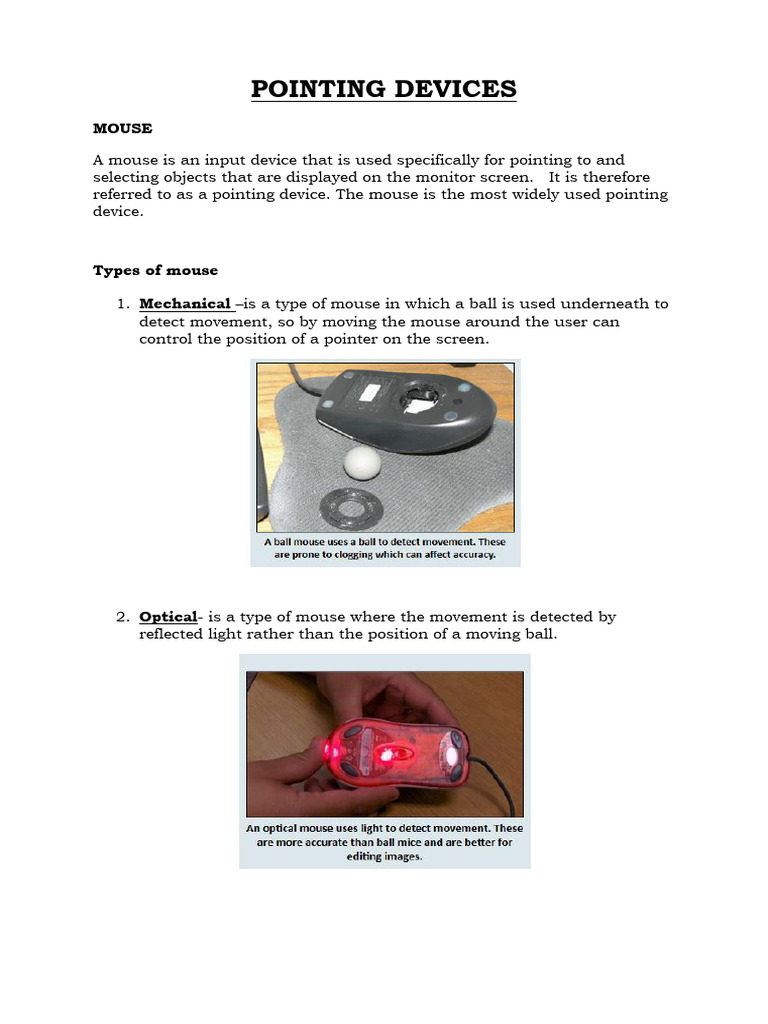 POINTING DEVICES

MOUSE

A mouse is an input device that is used specifically for pointing to and selecting objects that are displayed on the monitor screen. It is therefore referred to as a pointing device. The mouse is the most widely used pointing device.

Types of mouse

1. Mechanical –is a type of mouse in which a ball is used underneath to detect movement, so by moving the mouse around the user can control the position of a pointer on the screen.

A ball mouse uses a ball to detect movement. These are prone to clogging which can affect accuracy.

2. Optical- is a type of mouse where the movement is detected by reflected light rather than the position of a moving ball.

An optical mouse uses light to detect movement. These are more accurate than ball mice and are better for editing images.