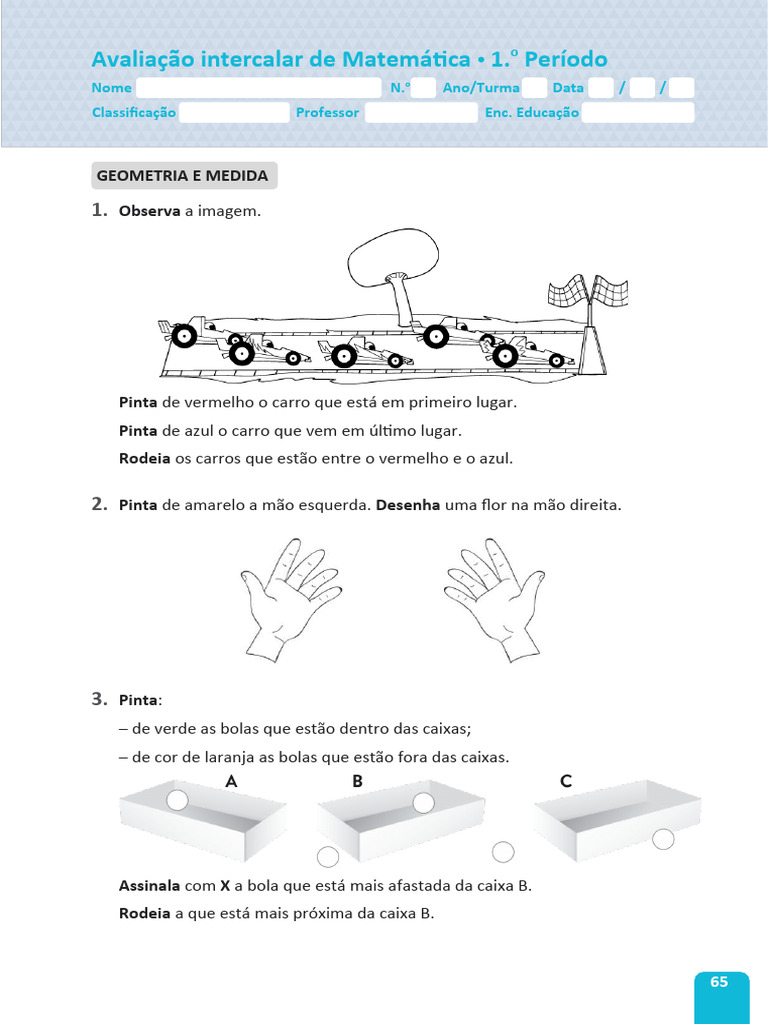 Avaliação intercalar de Matemática • 1.º Período
Nome N.º Ano/Turma Data / /
Classificação Professor Enc. Educação

GEOMETRIA E MEDIDA

1. Observa a imagem.

Pinta de vermelho o carro que está em primeiro lugar.
Pinta de azul o carro que vem em último lugar.
Rodeia os carros que estão entre o vermelho e o azul.

2. Pinta de amarelo a mão esquerda. Desenha uma flor na mão direita.

3. Pinta:
– de verde as bolas que estão dentro das caixas;
– de cor de laranja as bolas que estão fora das caixas.

A B C

Assinala com X a bola que está mais afastada da caixa B.
Rodeia a que está mais próxima da caixa B.

65