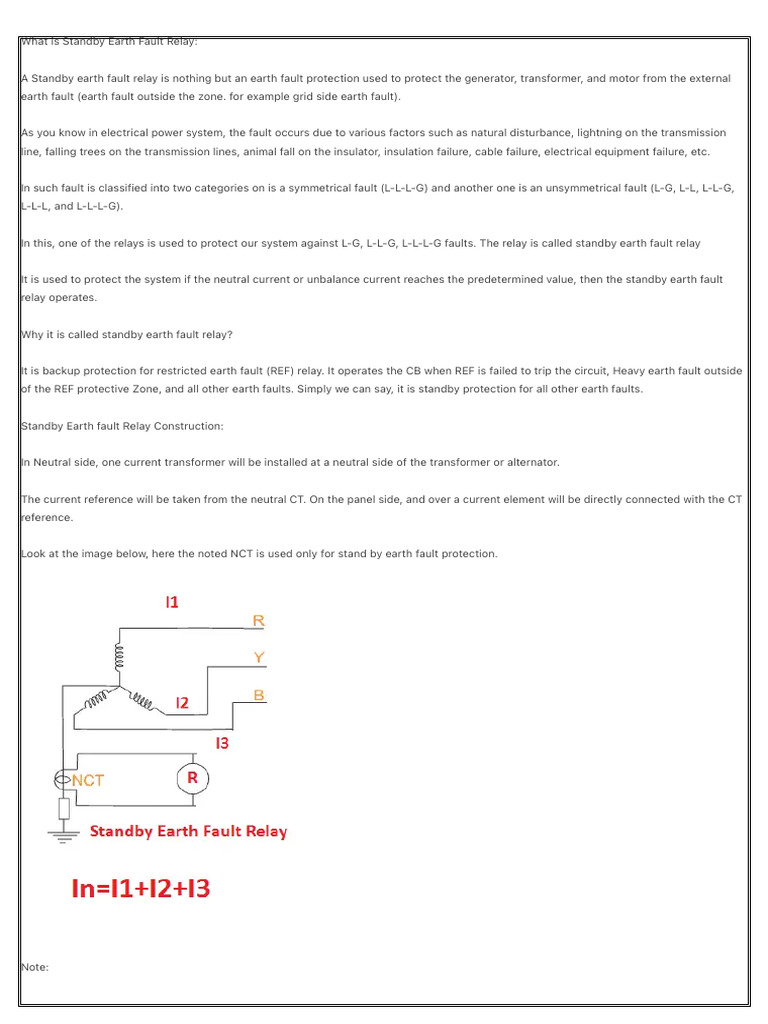 What is Standby Earth Fault Relay:

A Standby earth fault relay is nothing but an earth fault protection used to protect the generator, transformer, and motor from the external earth fault (earth fault outside the zone. for example grid side earth fault).

As you know in electrical power system, the fault occurs due to various factors such as natural disturbance, lightning on the transmission line, falling trees on the transmission lines, animal fall on the insulator, insulation failure, cable failure, electrical equipment failure, etc.

In such fault is classified into two categories on is a symmetrical fault (L-L-L-G) and another one is an unsymmetrical fault (L-G, L-L, L-L-G, L-L-L, and L-L-L-G).

In this, one of the relays is used to protect our system against L-G, L-L-G, L-L-L-G faults. The relay is called standby earth fault relay

It is used to protect the system if the neutral current or unbalance current reaches the predetermined value, then the standby earth fault relay operates.

Why it is called standby earth fault relay?

It is backup protection for restricted earth fault (REF) relay. It operates the CB when REF is failed to trip the circuit, Heavy earth fault outside of the REF protective Zone, and all other earth faults. Simply we can say, it is standby protection for all other earth faults.

Standby Earth fault Relay Construction:

In Neutral side, one current transformer will be installed at a neutral side of the transformer or alternator.

The current reference will be taken from the neutral CT. On the panel side, and over a current element will be directly connected with the CT reference.

Look at the image below, here the noted NCT is used only for stand by earth fault protection.

I1
R
Y
B
I2
I3
NCT
R
Standby Earth Fault Relay

In=I1+I2+I3

Note: