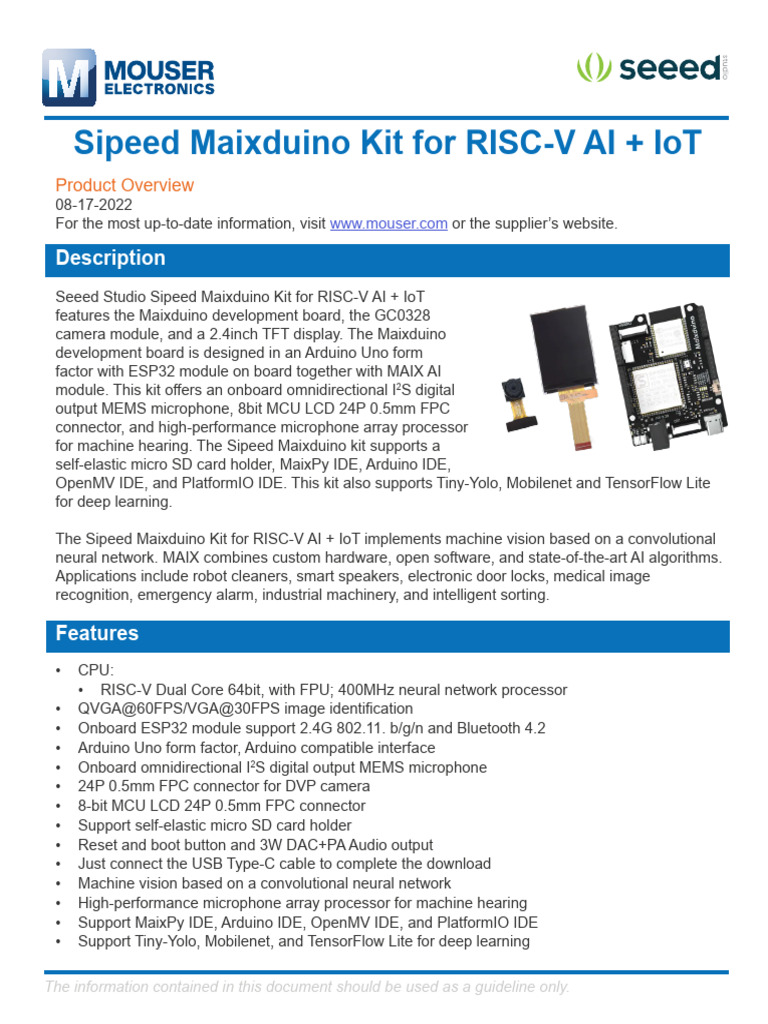 MOUSER ELECTRONICS

seeed studio

Sipeed Maixduino Kit for RISC-V AI + IoT

Product Overview
08-17-2022
For the most up-to-date information, visit www.mouser.com or the supplier's website.

Description

Seeed Studio Sipeed Maixduino Kit for RISC-V AI + IoT features the Maixduino development board, the GC0328 camera module, and a 2.4inch TFT display. The Maixduino development board is designed in an Arduino Uno form factor with ESP32 module on board together with MAIX AI module. This kit offers an onboard omnidirectional I$^2$S digital output MEMS microphone, 8bit MCU LCD 24P 0.5mm FPC connector, and high-performance microphone array processor for machine hearing. The Sipeed Maixduino kit supports a self-elastic micro SD card holder, MaixPy IDE, Arduino IDE, OpenMV IDE, and PlatformIO IDE. This kit also supports Tiny-Yolo, Mobilenet and TensorFlow Lite for deep learning.

The Sipeed Maixduino Kit for RISC-V AI + IoT implements machine vision based on a convolutional neural network. MAIX combines custom hardware, open software, and state-of-the-art AI algorithms. Applications include robot cleaners, smart speakers, electronic door locks, medical image recognition, emergency alarm, industrial machinery, and intelligent sorting.

Features

• CPU:
  • RISC-V Dual Core 64bit, with FPU; 400MHz neural network processor
• QVGA@60FPS/VGA@30FPS image identification
• Onboard ESP32 module support 2.4G 802.11. b/g/n and Bluetooth 4.2
• Arduino Uno form factor, Arduino compatible interface
• Onboard omnidirectional I$^2$S digital output MEMS microphone
• 24P 0.5mm FPC connector for DVP camera
• 8-bit MCU LCD 24P 0.5mm FPC connector
• Support self-elastic micro SD card holder
• Reset and boot button and 3W DAC+PA Audio output
• Just connect the USB Type-C cable to complete the download
• Machine vision based on a convolutional neural network
• High-performance microphone array processor for machine hearing
• Support MaixPy IDE, Arduino IDE, OpenMV IDE, and PlatformIO IDE
• Support Tiny-Yolo, Mobilenet, and TensorFlow Lite for deep learning

The information contained in this document should be used as a guideline only.