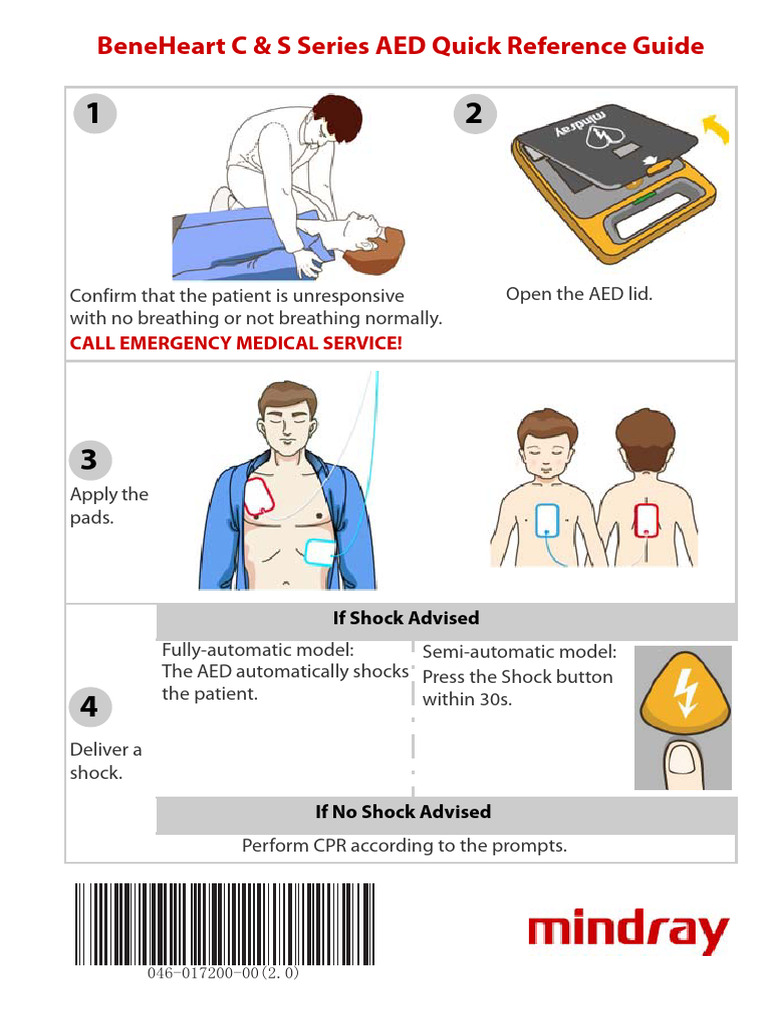 BeneHeart C & S Series AED Quick Reference Guide

1

Confirm that the patient is unresponsive with no breathing or not breathing normally.
CALL EMERGENCY MEDICAL SERVICE!

2

mindray

Open the AED lid.

3

Apply the pads.

4

Deliver a shock.

If Shock Advised

Fully-automatic model:
The AED automatically shocks the patient.

Semi-automatic model:
Press the Shock button within 30s.

If No Shock Advised

Perform CPR according to the prompts.

046-017200-00(2.0)

mindray