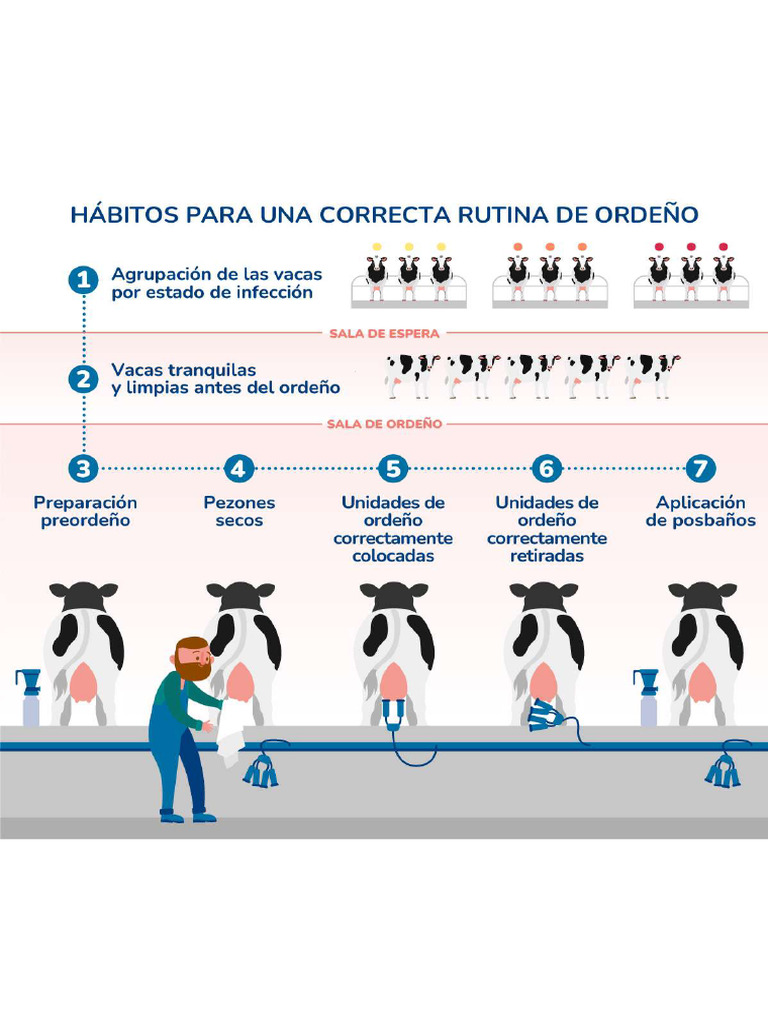 HÁBITOS PARA UNA CORRECTA RUTINA DE ORDEÑO

1 Agrupación de las vacas por estado de infección

SALA DE ESPERA

2 Vacas tranquilas y limpias antes del ordeño

SALA DE ORDEÑO

3 Preparación preordeño

4 Pezones secos

5 Unidades de ordeño correctamente colocadas

6 Unidades de ordeño correctamente retiradas

7 Aplicación de posbaños