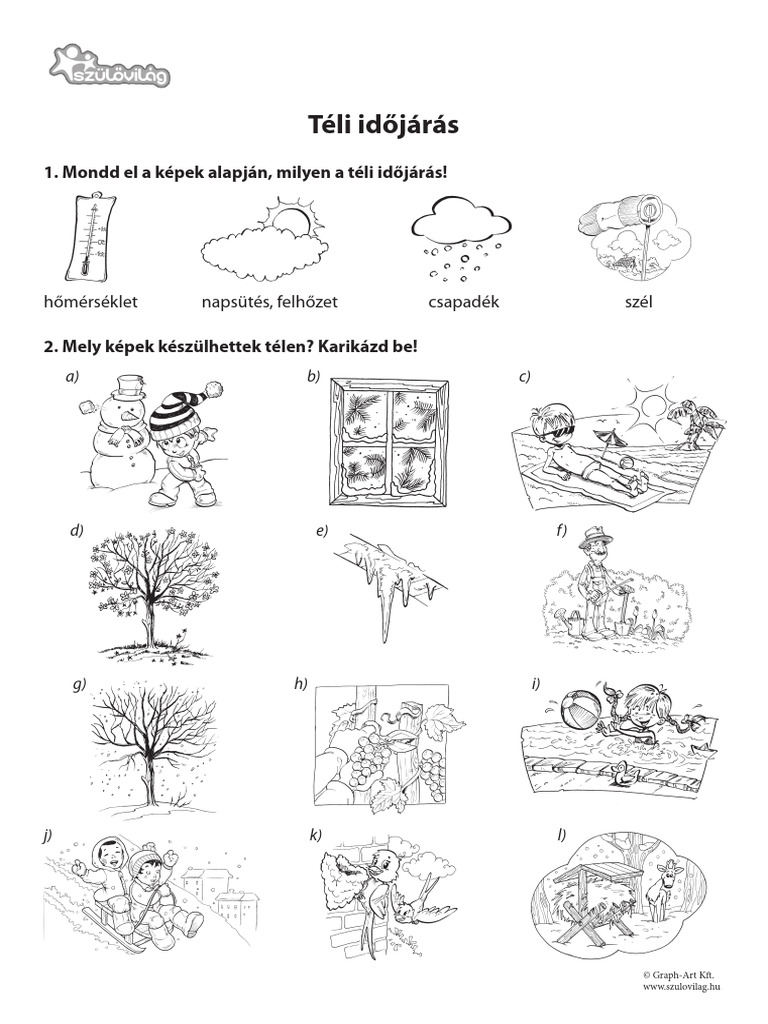 szülővilág

Téli időjárás

1. Mondd el a képek alapján, milyen a téli időjárás!

hőmérséklet napsütés, felhőzet csapadék szél

2. Mely képek készülhettek télen? Karikázd be!

a) b) c)

d) e) f)

g) h) i)

j) k) l)

© Graph-Art Kft.
www.szulovilag.hu