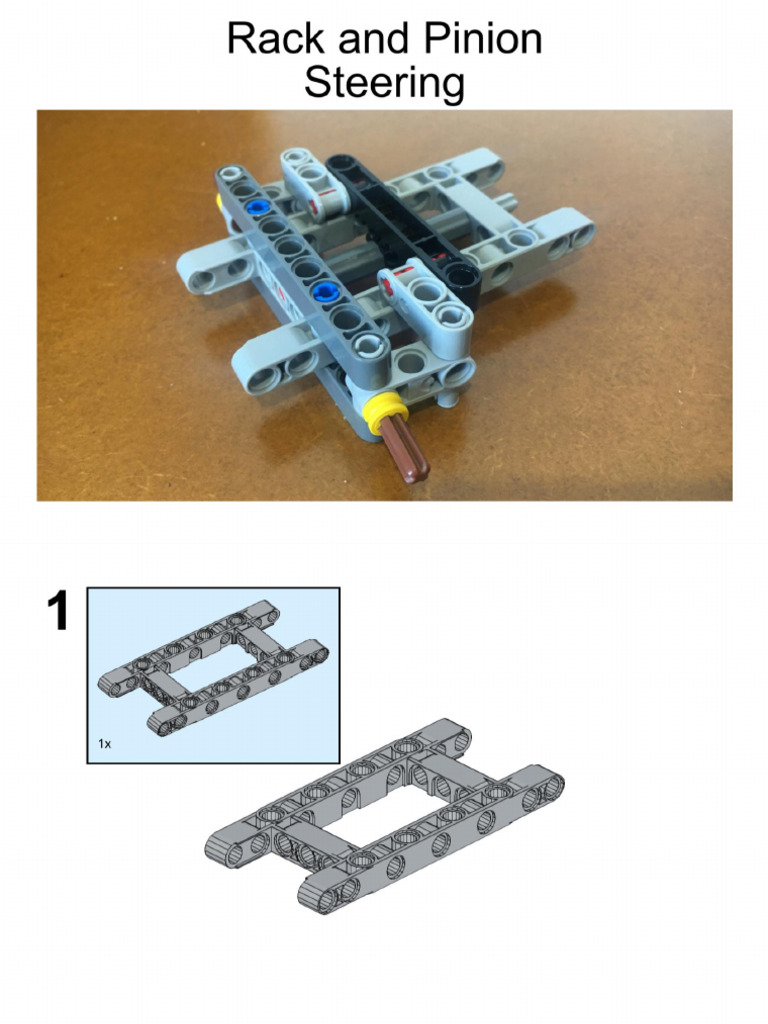 Rack and Pinion
Steering

1

1x