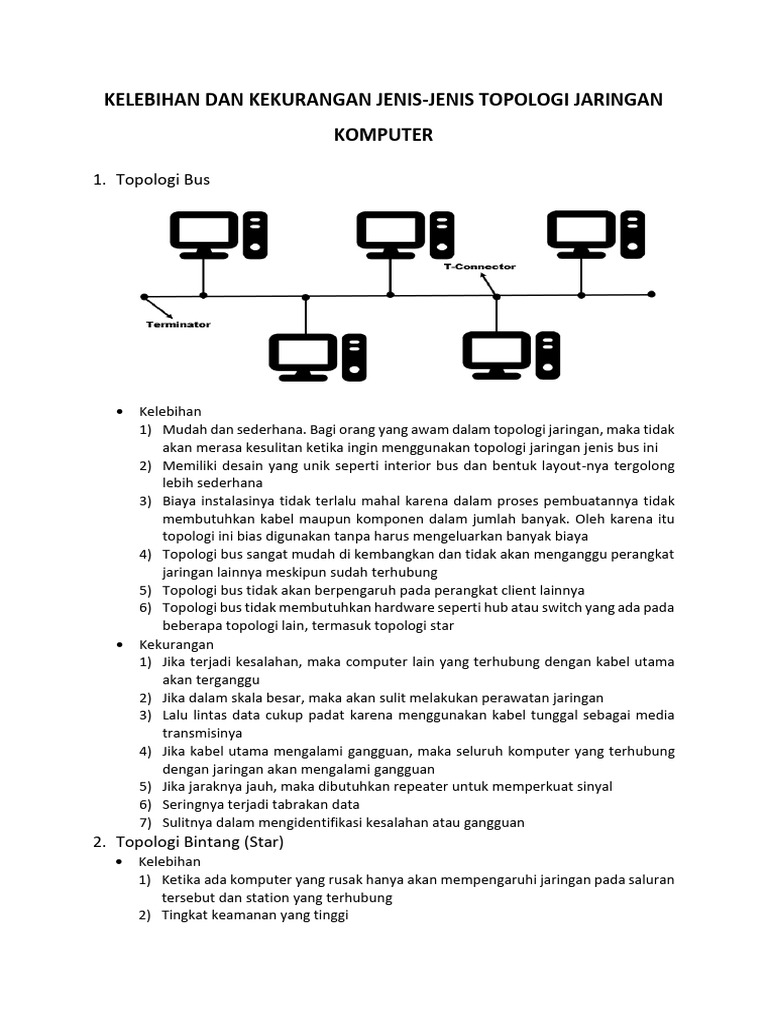 KELEBIHAN DAN KEKURANGAN JENIS-JENIS TOPOLOGI JARINGAN KOMPUTER

1. Topologi Bus

T-Connector

Terminator

• Kelebihan
1) Mudah dan sederhana. Bagi orang yang awam dalam topologi jaringan, maka tidak akan merasa kesulitan ketika ingin menggunakan topologi jaringan jenis bus ini
2) Memiliki desain yang unik seperti interior bus dan bentuk layout-nya tergolong lebih sederhana
3) Biaya instalasinya tidak terlalu mahal karena dalam proses pembuatannya tidak membutuhkan kabel maupun komponen dalam jumlah banyak. Oleh karena itu topologi ini bias digunakan tanpa harus mengeluarkan banyak biaya
4) Topologi bus sangat mudah di kembangkan dan tidak akan menganggu perangkat jaringan lainnya meskipun sudah terhubung
5) Topologi bus tidak akan berpengaruh pada perangkat client lainnya
6) Topologi bus tidak membutuhkan hardware seperti hub atau switch yang ada pada beberapa topologi lain, termasuk topologi star
• Kekurangan
1) Jika terjadi kesalahan, maka computer lain yang terhubung dengan kabel utama akan terganggu
2) Jika dalam skala besar, maka akan sulit melakukan perawatan jaringan
3) Lalu lintas data cukup padat karena menggunakan kabel tunggal sebagai media transmisinya
4) Jika kabel utama mengalami gangguan, maka seluruh komputer yang terhubung dengan jaringan akan mengalami gangguan
5) Jika jaraknya jauh, maka dibutuhkan repeater untuk memperkuat sinyal
6) Seringnya terjadi tabrakan data
7) Sulitnya dalam mengidentifikasi kesalahan atau gangguan

2. Topologi Bintang (Star)
• Kelebihan
1) Ketika ada komputer yang rusak hanya akan mempengaruhi jaringan pada saluran tersebut dan station yang terhubung
2) Tingkat keamanan yang tinggi