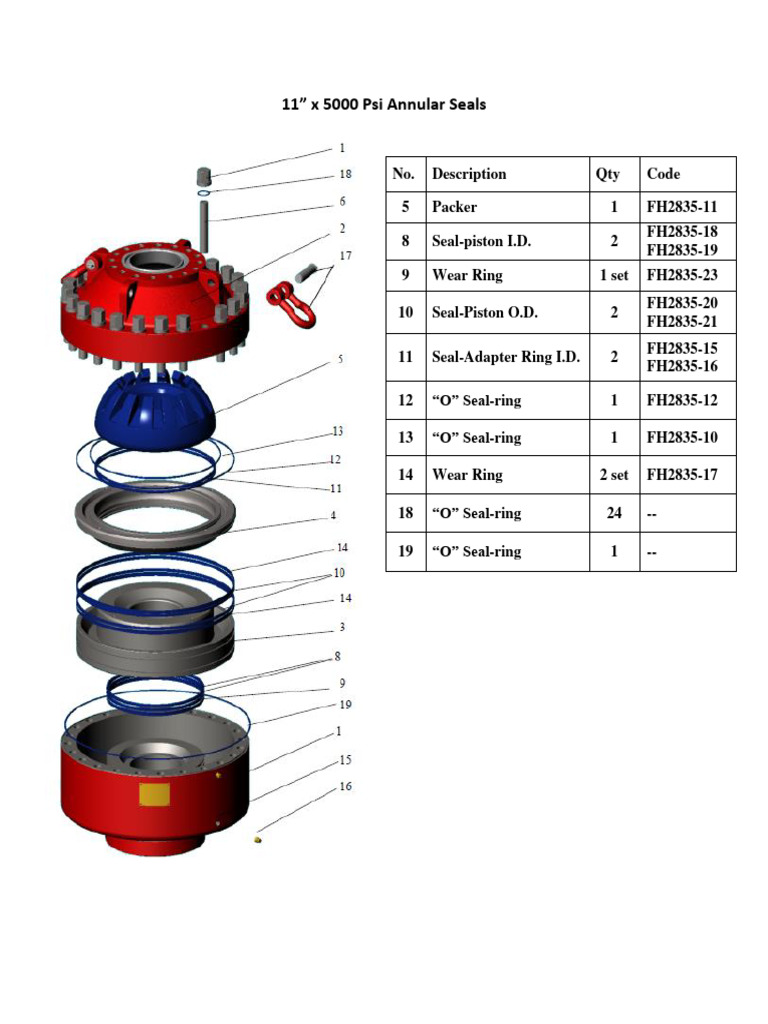 11” x 5000 Psi Annular Seals

1
18
6
2
17
5
13
12
11
4
14
10
14
3
8
9
19
1
15
16

| No. | Description | Qty | Code |
|---|---|---|---|
| 5 | Packer | 1 | FH2835-11 |
| 8 | Seal-piston I.D. | 2 | FH2835-18 FH2835-19 |
| 9 | Wear Ring | 1 set | FH2835-23 |
| 10 | Seal-Piston O.D. | 2 | FH2835-20 FH2835-21 |
| 11 | Seal-Adapter Ring I.D. | 2 | FH2835-15 FH2835-16 |
| 12 | “O” Seal-ring | 1 | FH2835-12 |
| 13 | “O” Seal-ring | 1 | FH2835-10 |
| 14 | Wear Ring | 2 set | FH2835-17 |
| 18 | “O” Seal-ring | 24 | -- |
| 19 | “O” Seal-ring | 1 | -- |