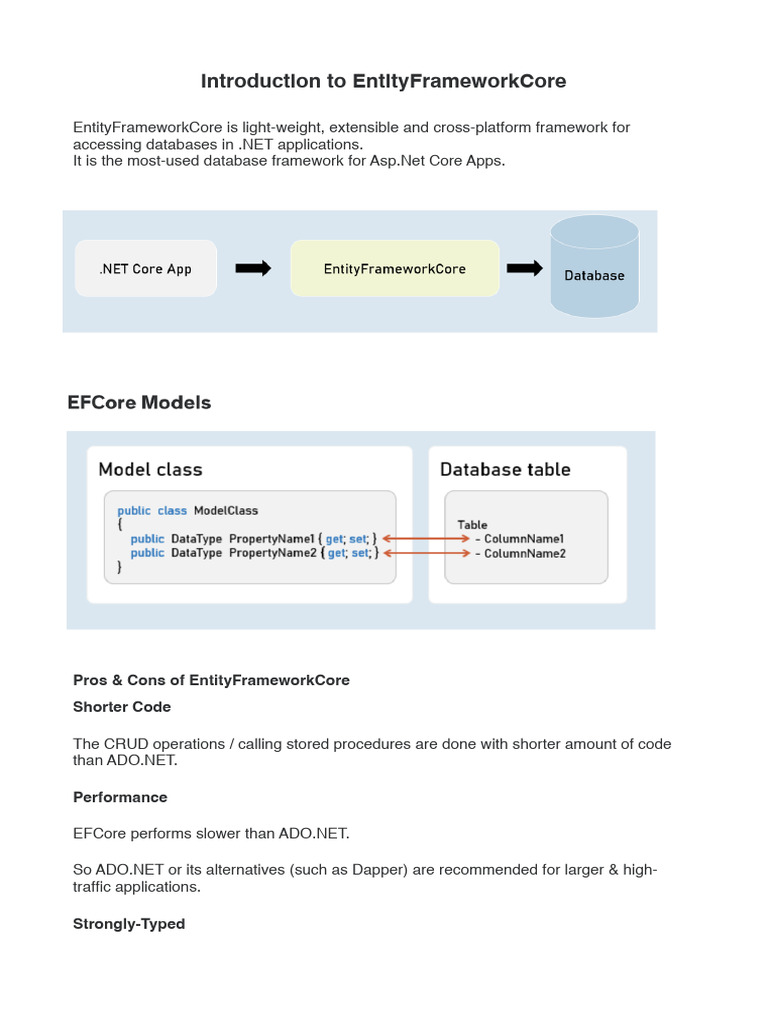 Introduction to EntityFrameworkCore

EntityFrameworkCore is light-weight, extensible and cross-platform framework for accessing databases in .NET applications.
It is the most-used database framework for Asp.Net Core Apps.

.NET Core App

EntityFrameworkCore

Database

EFCore Models

Model class

public class ModelClass
{
public DataType PropertyName1 { get; set; }
public DataType PropertyName2 { get; set; }
}

Database table

Table
- ColumnName1
- ColumnName2

Pros & Cons of EntityFrameworkCore

Shorter Code

The CRUD operations / calling stored procedures are done with shorter amount of code than ADO.NET.

Performance

EFCore performs slower than ADO.NET.

So ADO.NET or its alternatives (such as Dapper) are recommended for larger & high-traffic applications.

Strongly-Typed