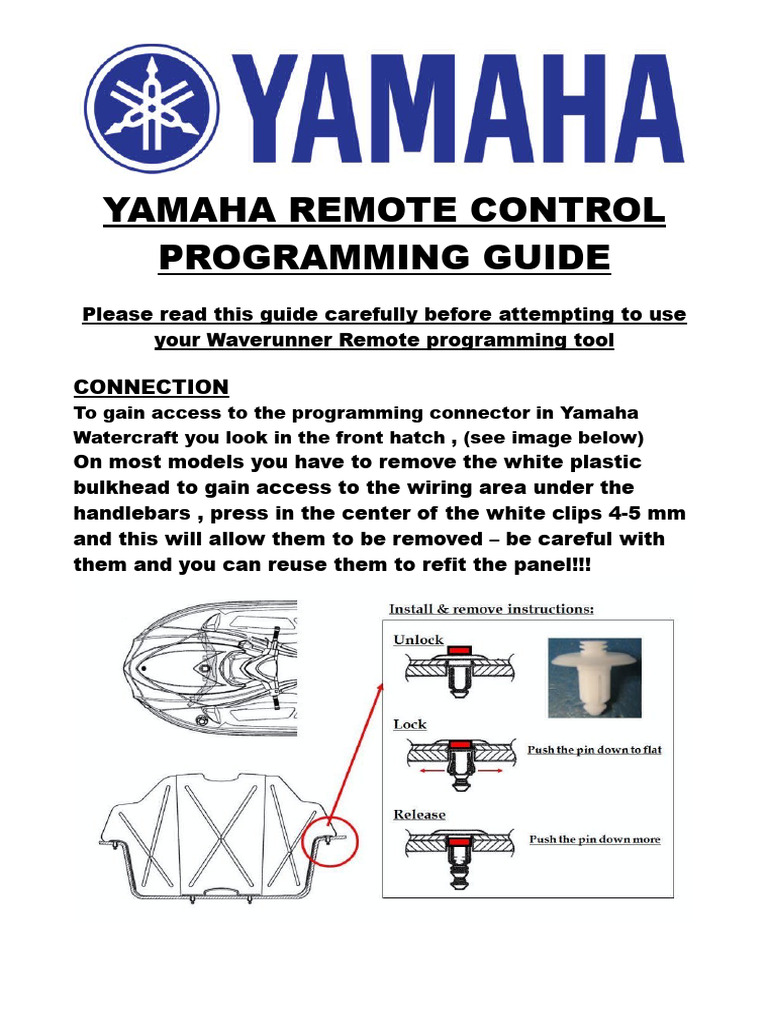 YAMAHA

YAMAHA REMOTE CONTROL PROGRAMMING GUIDE

Please read this guide carefully before attempting to use your Waverunner Remote programming tool

CONNECTION
To gain access to the programming connector in Yamaha Watercraft you look in the front hatch , (see image below)
On most models you have to remove the white plastic bulkhead to gain access to the wiring area under the handlebars , press in the center of the white clips 4-5 mm and this will allow them to be removed – be careful with them and you can reuse them to refit the panel!!!

Install & remove instructions:

Unlock

Lock

Push the pin down to flat

Release

Push the pin down more