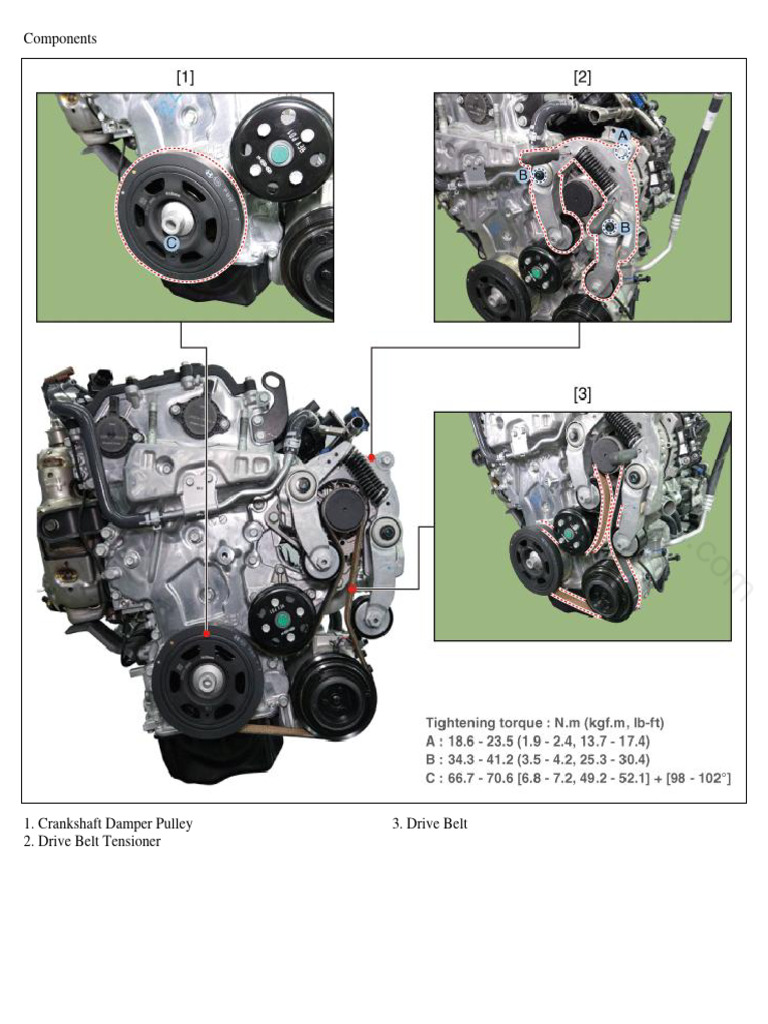 Components

[1]

C

[2]

A

B

B

[3]

Tightening torque : N.m (kgf.m, lb-ft)
A : 18.6 - 23.5 (1.9 - 2.4, 13.7 - 17.4)
B : 34.3 - 41.2 (3.5 - 4.2, 25.3 - 30.4)
C : 66.7 - 70.6 [6.8 - 7.2, 49.2 - 52.1] + [98 - 102°]

1. Crankshaft Damper Pulley
2. Drive Belt Tensioner

3. Drive Belt