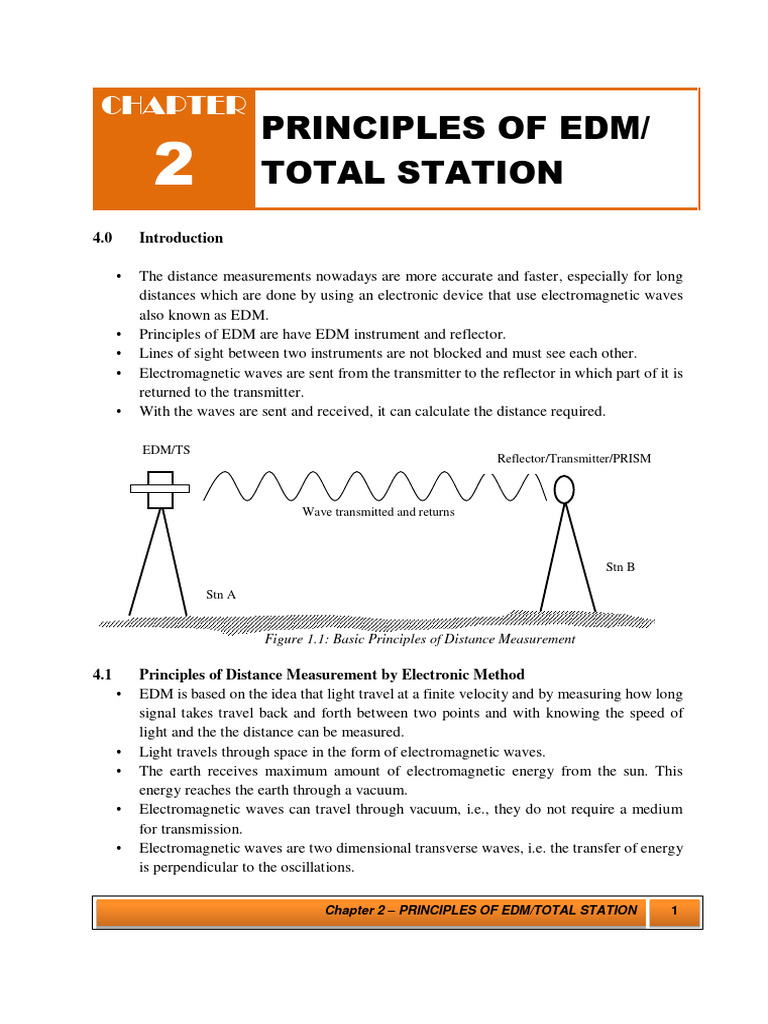 CHAPTER
2

PRINCIPLES OF EDM/ TOTAL STATION

4.0 Introduction

• The distance measurements nowadays are more accurate and faster, especially for long distances which are done by using an electronic device that use electromagnetic waves also known as EDM.
• Principles of EDM are have EDM instrument and reflector.
• Lines of sight between two instruments are not blocked and must see each other.
• Electromagnetic waves are sent from the transmitter to the reflector in which part of it is returned to the transmitter.
• With the waves are sent and received, it can calculate the distance required.

EDM/TS

Reflector/Transmitter/PRISM

Wave transmitted and returns

Stn B

Stn A

Figure 1.1: Basic Principles of Distance Measurement

4.1 Principles of Distance Measurement by Electronic Method
• EDM is based on the idea that light travel at a finite velocity and by measuring how long signal takes travel back and forth between two points and with knowing the speed of light and the the distance can be measured.
• Light travels through space in the form of electromagnetic waves.
• The earth receives maximum amount of electromagnetic energy from the sun. This energy reaches the earth through a vacuum.
• Electromagnetic waves can travel through vacuum, i.e., they do not require a medium for transmission.
• Electromagnetic waves are two dimensional transverse waves, i.e. the transfer of energy is perpendicular to the oscillations.

Chapter 2 – PRINCIPLES OF EDM/TOTAL STATION 1