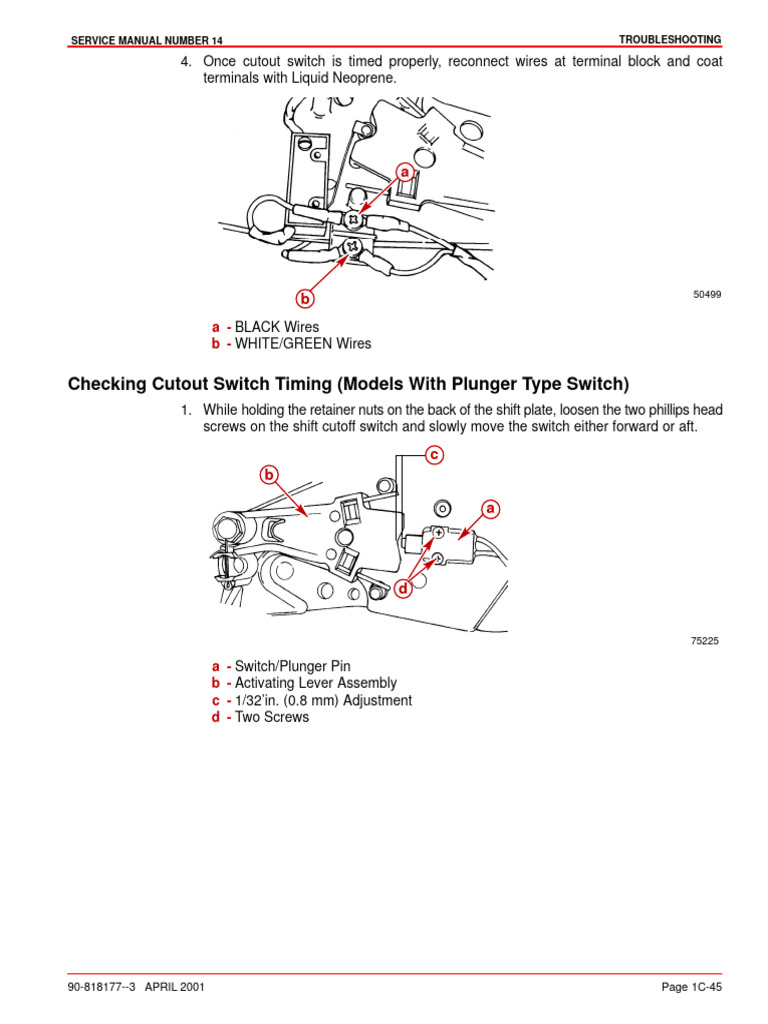 SERVICE MANUAL NUMBER 14

TROUBLESHOOTING

4. Once cutout switch is timed properly, reconnect wires at terminal block and coat terminals with Liquid Neoprene.

a

b

50499

a - BLACK Wires
b - WHITE/GREEN Wires

Checking Cutout Switch Timing (Models With Plunger Type Switch)

1. While holding the retainer nuts on the back of the shift plate, loosen the two phillips head screws on the shift cutoff switch and slowly move the switch either forward or aft.

c

b

a

d

75225

a - Switch/Plunger Pin
b - Activating Lever Assembly
c - 1/32'in. (0.8 mm) Adjustment
d - Two Screws

90-818177--3 APRIL 2001

Page 1C-45