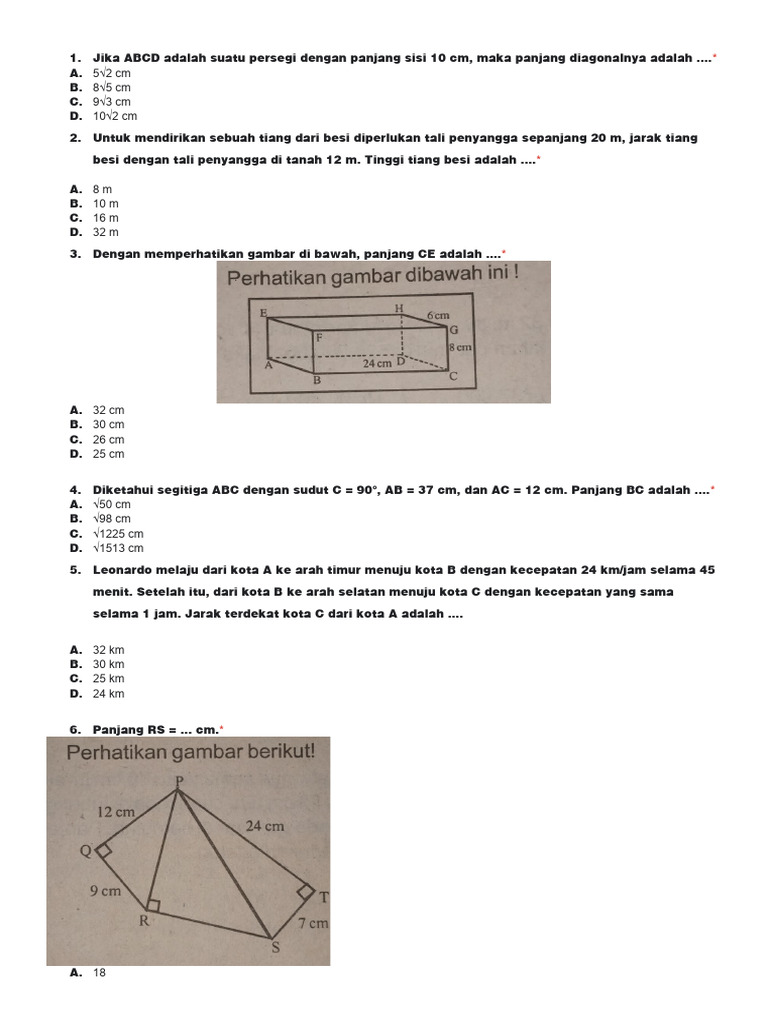 1. Jika ABCD adalah suatu persegi dengan panjang sisi 10 cm, maka panjang diagonalnya adalah ....*
A. $5\sqrt{2}$ cm
B. $8\sqrt{5}$ cm
C. $9\sqrt{3}$ cm
D. $10\sqrt{2}$ cm

2. Untuk mendirikan sebuah tiang dari besi diperlukan tali penyangga sepanjang 20 m, jarak tiang besi dengan tali penyangga di tanah 12 m. Tinggi tiang besi adalah ....*
A. 8 m
B. 10 m
C. 16 m
D. 32 m

3. Dengan memperhatikan gambar di bawah, panjang CE adalah ....*
Perhatikan gambar dibawah ini !
E H 6 cm G F 8 cm A 24 cm D B C
A. 32 cm
B. 30 cm
C. 26 cm
D. 25 cm

4. Diketahui segitiga ABC dengan sudut C = 90°, AB = 37 cm, dan AC = 12 cm. Panjang BC adalah ....*
A. $\sqrt{50}$ cm
B. $\sqrt{98}$ cm
C. $\sqrt{1225}$ cm
D. $\sqrt{1513}$ cm

5. Leonardo melaju dari kota A ke arah timur menuju kota B dengan kecepatan 24 km/jam selama 45 menit. Setelah itu, dari kota B ke arah selatan menuju kota C dengan kecepatan yang sama selama 1 jam. Jarak terdekat kota C dari kota A adalah ....
A. 32 km
B. 30 km
C. 25 km
D. 24 km

6. Panjang RS = ... cm.*
Perhatikan gambar berikut!
P 12 cm 24 cm Q 9 cm T R 7 cm S
A. 18