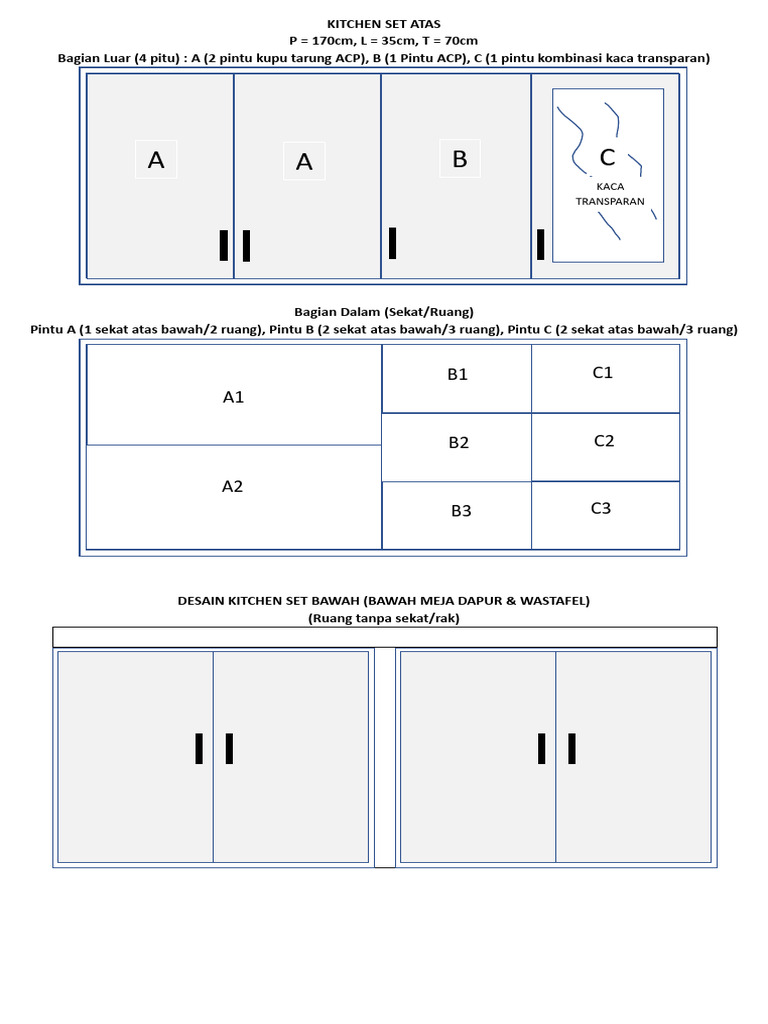 KITCHEN SET ATAS
P = 170cm, L = 35cm, T = 70cm
Bagian Luar (4 pitu) : A (2 pintu kupu tarung ACP), B (1 Pintu ACP), C (1 pintu kombinasi kaca transparan)

A

A

B

C
KACA TRANSPARAN

Bagian Dalam (Sekat/Ruang)
Pintu A (1 sekat atas bawah/2 ruang), Pintu B (2 sekat atas bawah/3 ruang), Pintu C (2 sekat atas bawah/3 ruang)

A1

A2

B1

B2

B3

C1

C2

C3

DESAIN KITCHEN SET BAWAH (BAWAH MEJA DAPUR & WASTAFEL)
(Ruang tanpa sekat/rak)