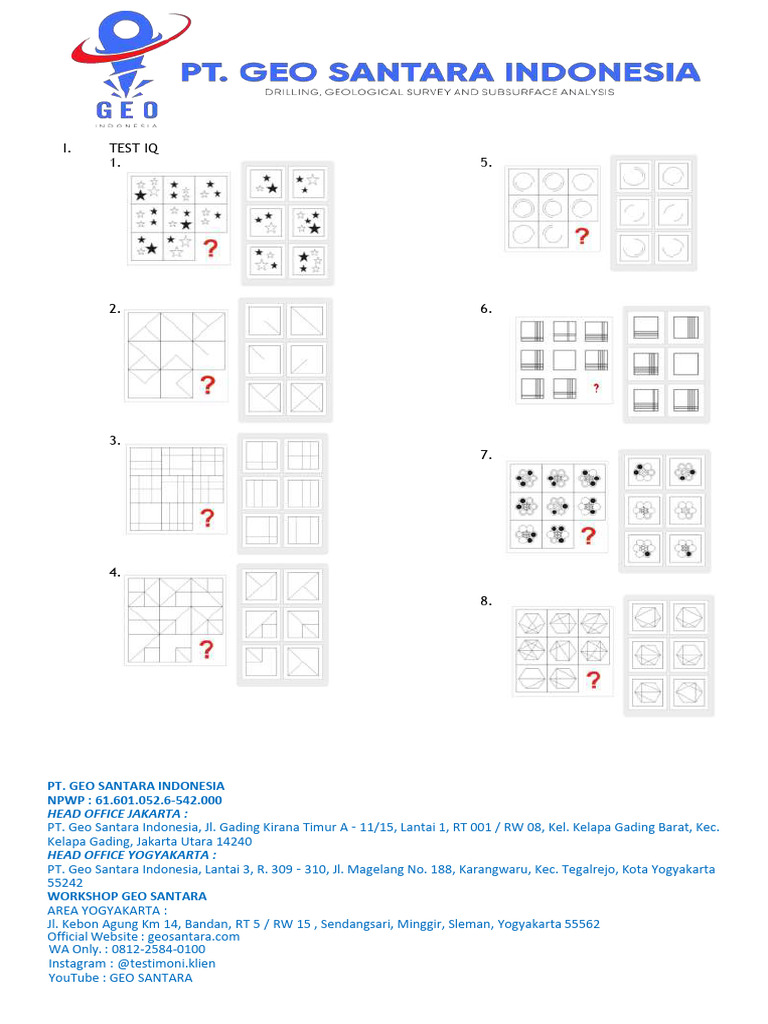 GEO
INDONESIA
PT. GEO SANTARA INDONESIA
DRILLING, GEOLOGICAL SURVEY AND SUBSURFACE ANALYSIS

I. TEST IQ

1.
?

2.
?

3.
?

4.
?

5.
?

6.
?

7.
?

8.
?

PT. GEO SANTARA INDONESIA
NPWP : 61.601.052.6-542.000
HEAD OFFICE JAKARTA :
PT. Geo Santara Indonesia, Jl. Gading Kirana Timur A - 11/15, Lantai 1, RT 001 / RW 08, Kel. Kelapa Gading Barat, Kec. Kelapa Gading, Jakarta Utara 14240
HEAD OFFICE YOGYAKARTA :
PT. Geo Santara Indonesia, Lantai 3, R. 309 - 310, Jl. Magelang No. 188, Karangwaru, Kec. Tegalrejo, Kota Yogyakarta 55242
WORKSHOP GEO SANTARA
AREA YOGYAKARTA :
Jl. Kebon Agung Km 14, Bandan, RT 5 / RW 15 , Sendangsari, Minggir, Sleman, Yogyakarta 55562
Official Website : geosantara.com
WA Only. : 0812-2584-0100
Instagram : @testimoni.klien
YouTube : GEO SANTARA