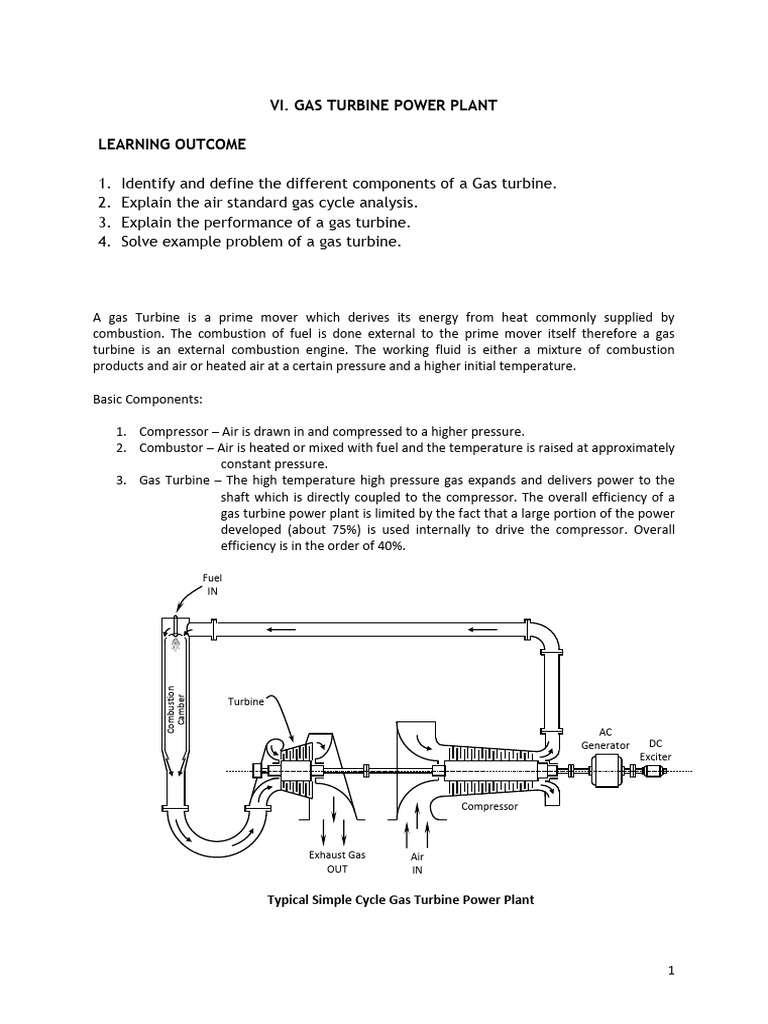 VI. GAS TURBINE POWER PLANT

LEARNING OUTCOME

1. Identify and define the different components of a Gas turbine.
2. Explain the air standard gas cycle analysis.
3. Explain the performance of a gas turbine.
4. Solve example problem of a gas turbine.

A gas Turbine is a prime mover which derives its energy from heat commonly supplied by combustion. The combustion of fuel is done external to the prime mover itself therefore a gas turbine is an external combustion engine. The working fluid is either a mixture of combustion products and air or heated air at a certain pressure and a higher initial temperature.

Basic Components:

1. Compressor – Air is drawn in and compressed to a higher pressure.
2. Combustor – Air is heated or mixed with fuel and the temperature is raised at approximately constant pressure.
3. Gas Turbine – The high temperature high pressure gas expands and delivers power to the shaft which is directly coupled to the compressor. The overall efficiency of a gas turbine power plant is limited by the fact that a large portion of the power developed (about 75%) is used internally to drive the compressor. Overall efficiency is in the order of 40%.

Fuel IN

Combustion Camber

Turbine

AC Generator

DC Exciter

Compressor

Exhaust Gas OUT

Air IN

Typical Simple Cycle Gas Turbine Power Plant

1